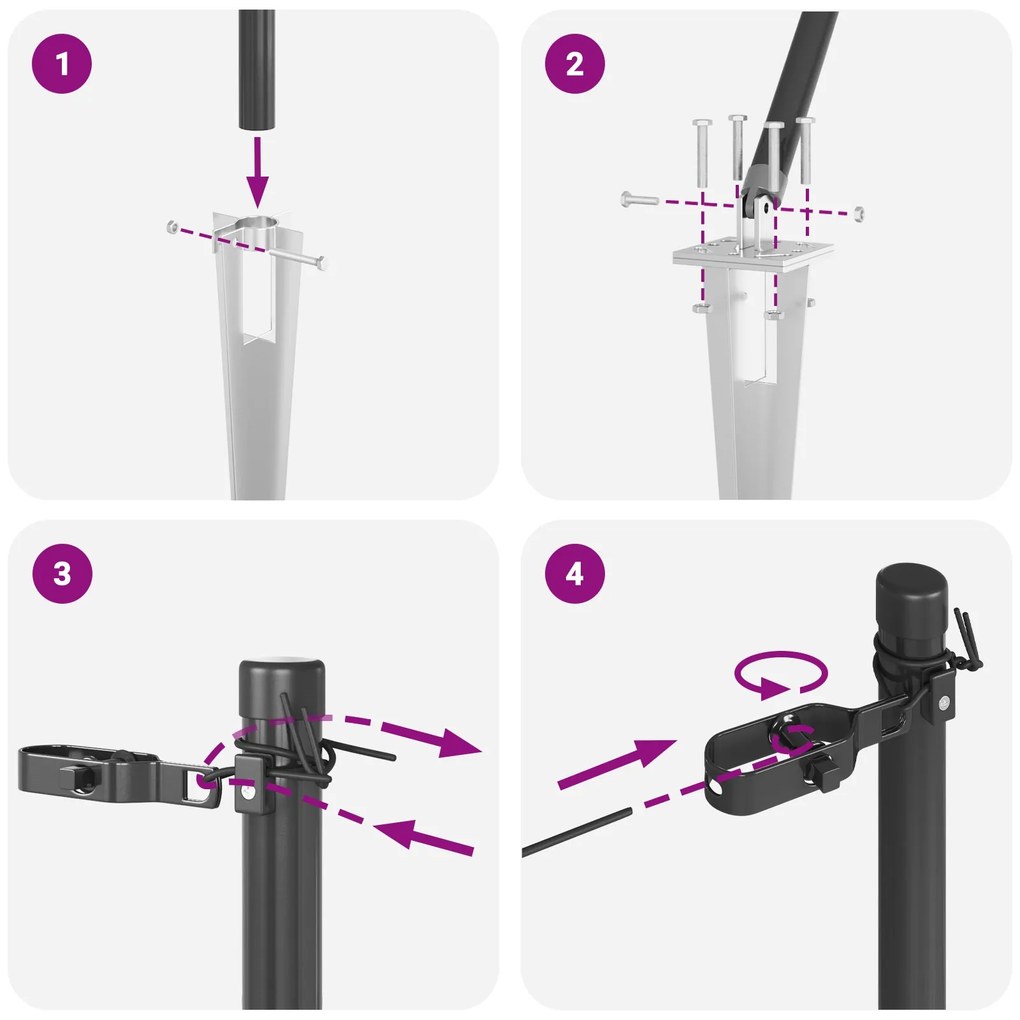 1

2

3

4