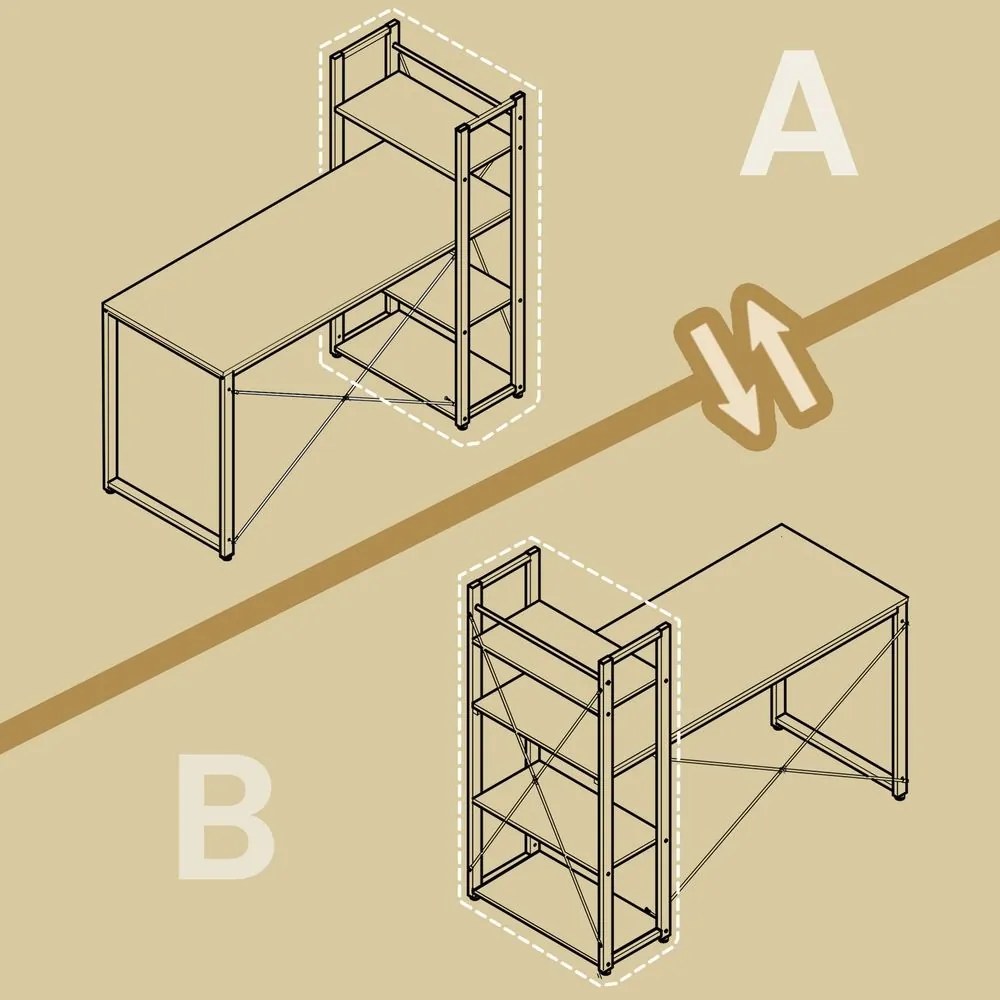 A

B