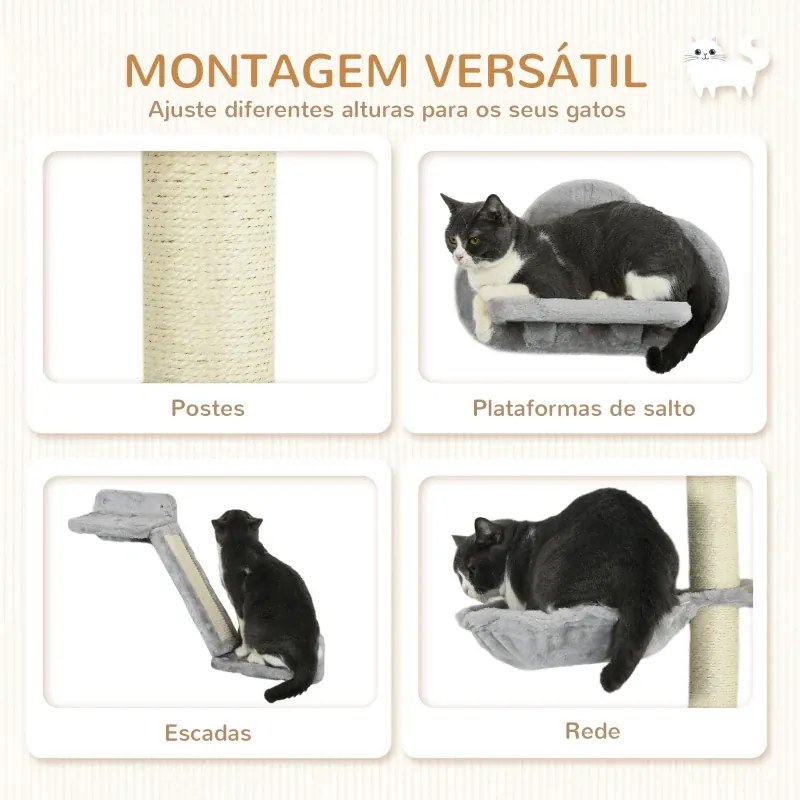 MONTAGEM VERSÁTIL
Ajuste diferentes alturas para os seus gatos

Postes

Plataformas de salto

Escadas

Rede