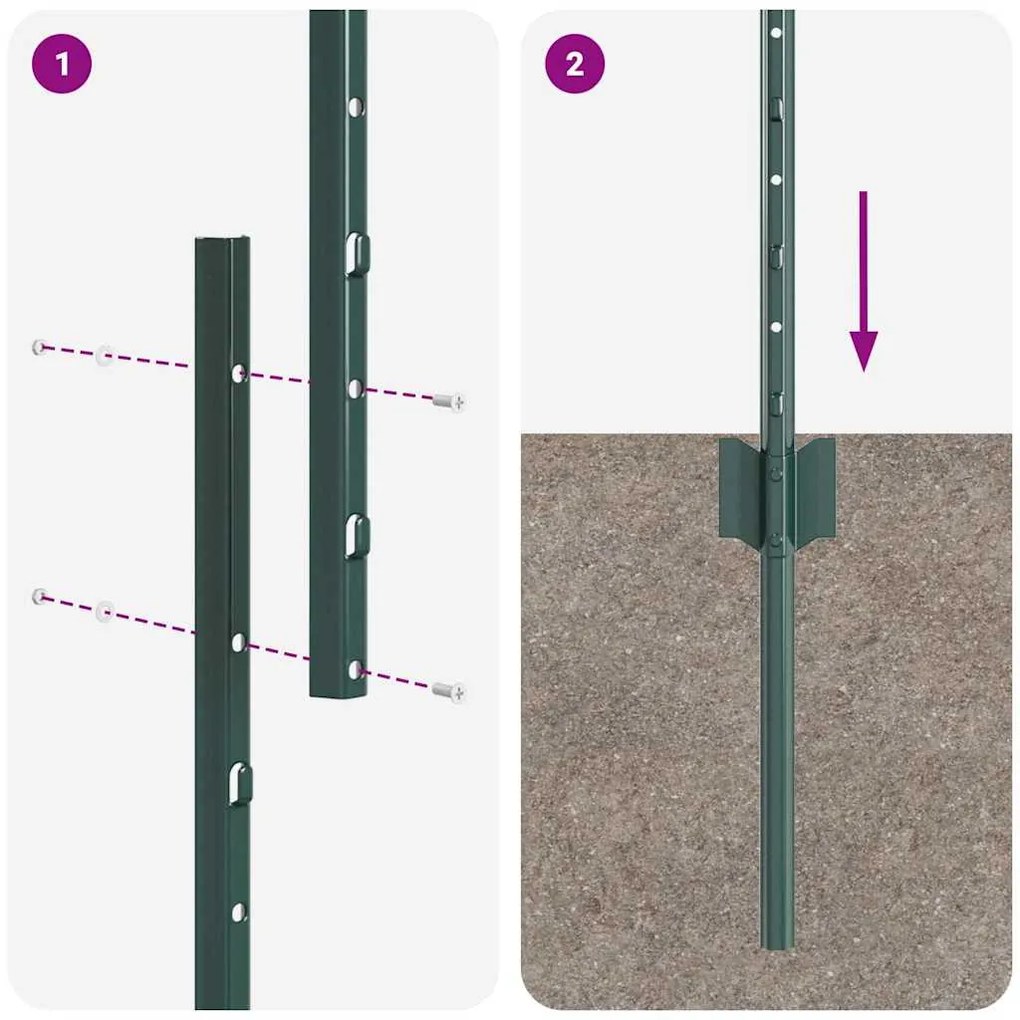 1

2