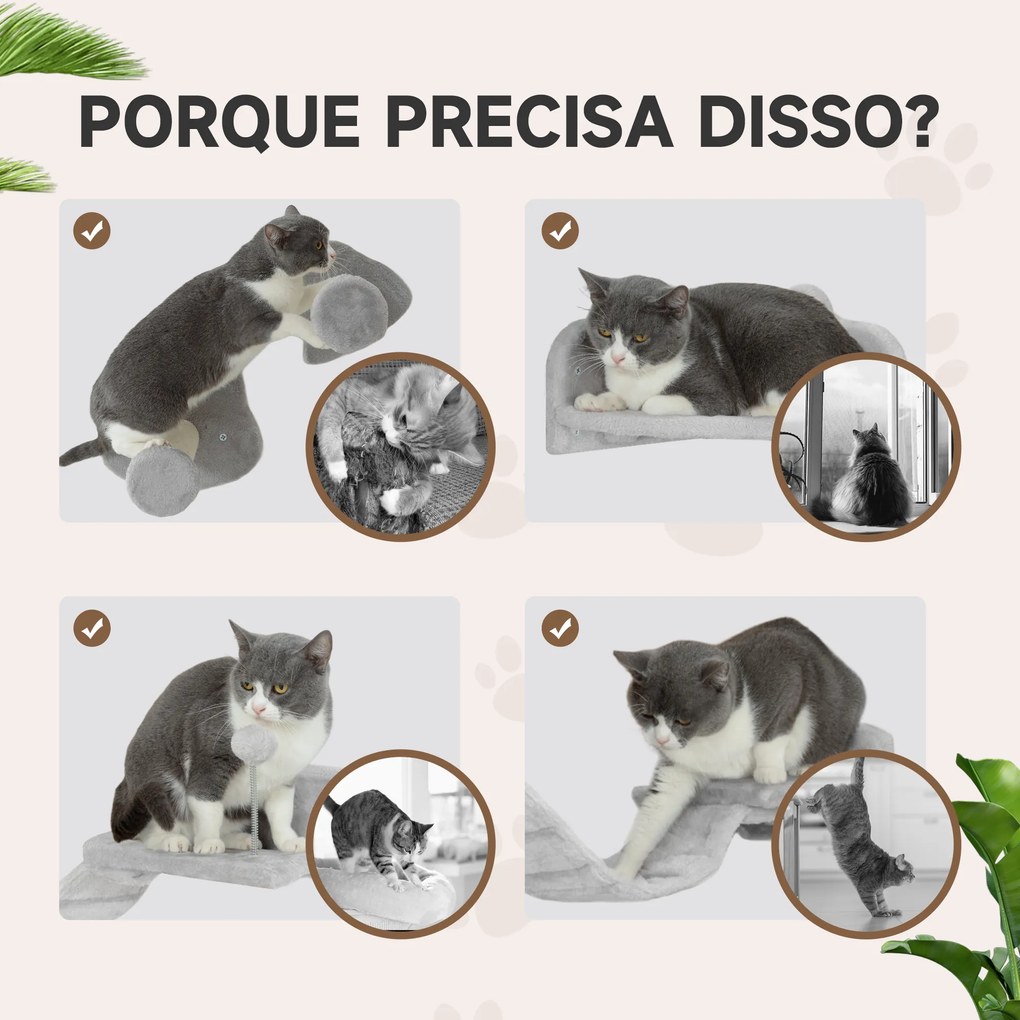 PORQUE PRECISA DISSO?