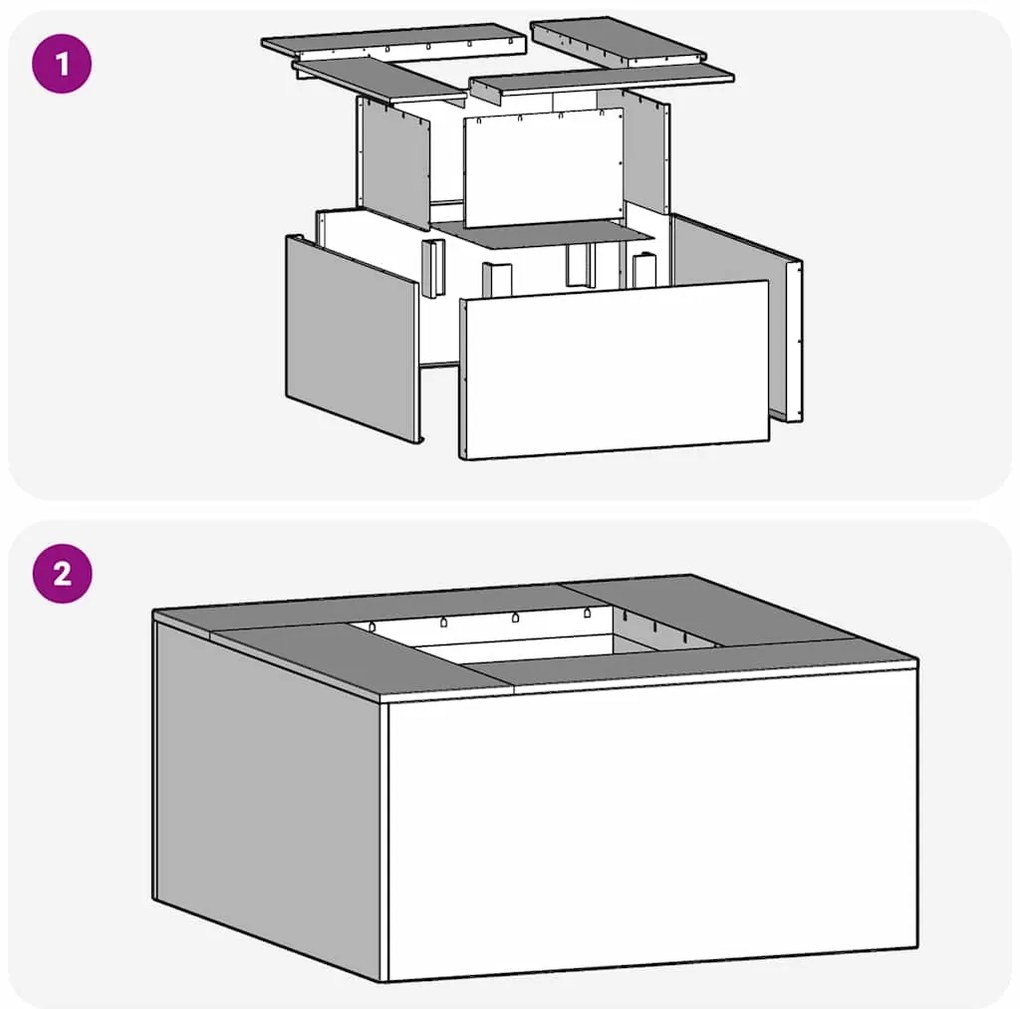 1

2