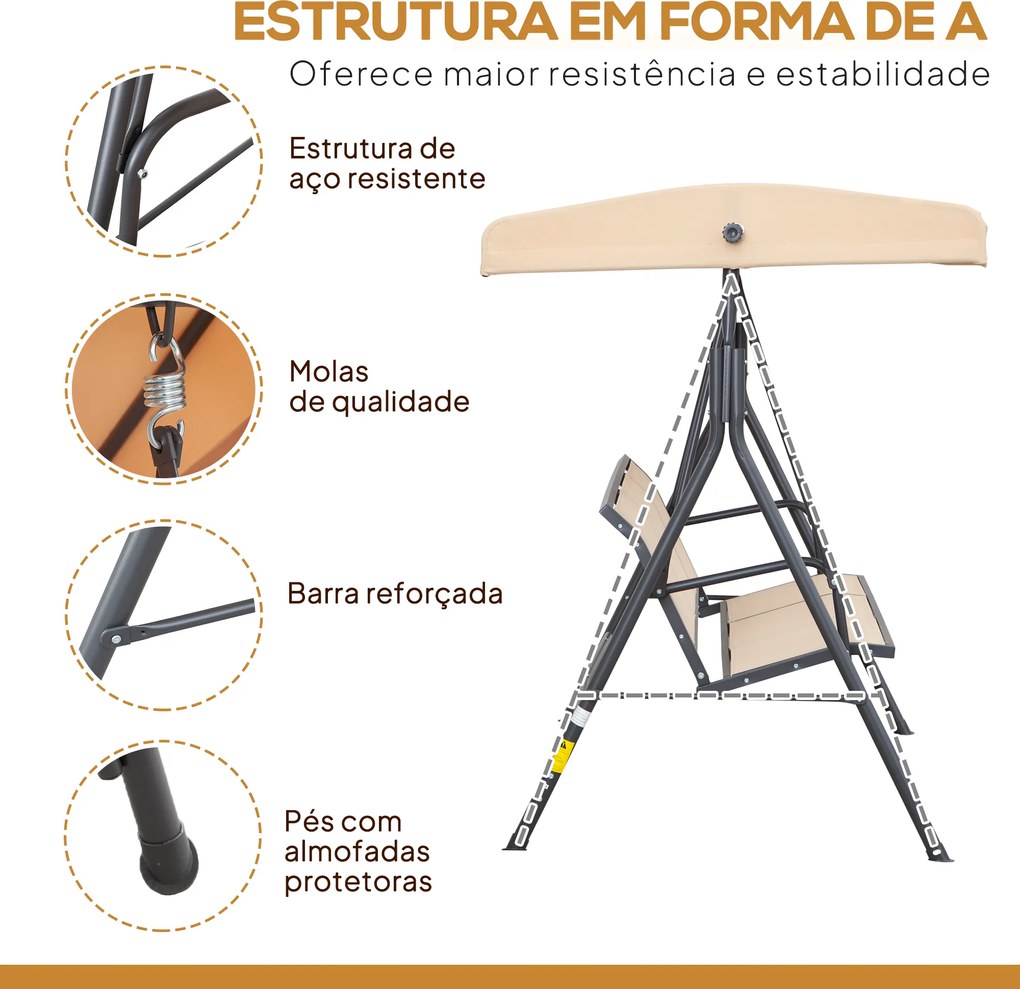 ESTRUTURA EM FORMA DE A
Oferece maior resistência e estabilidade

Estrutura de aço resistente

Molas de qualidade

Barra reforçada

Pés com almofadas protetoras