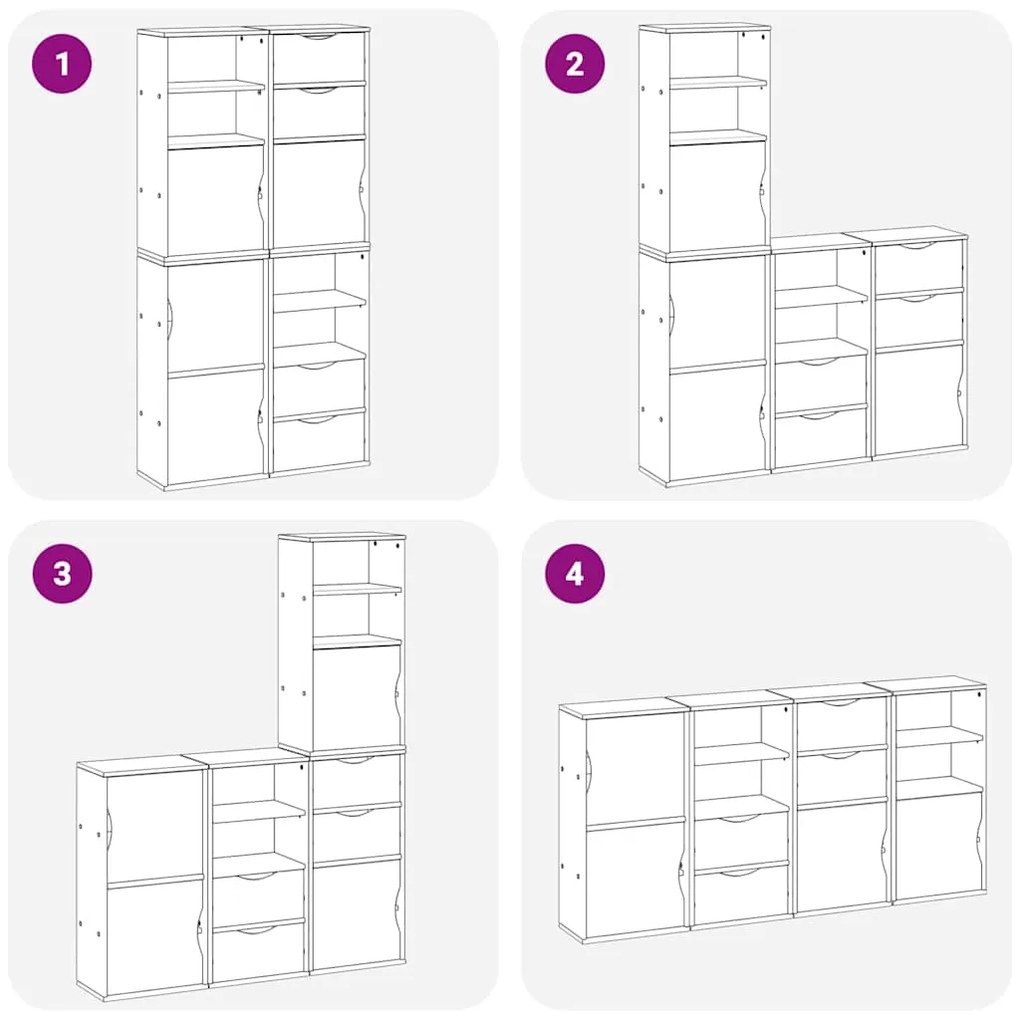 1

2

3

4