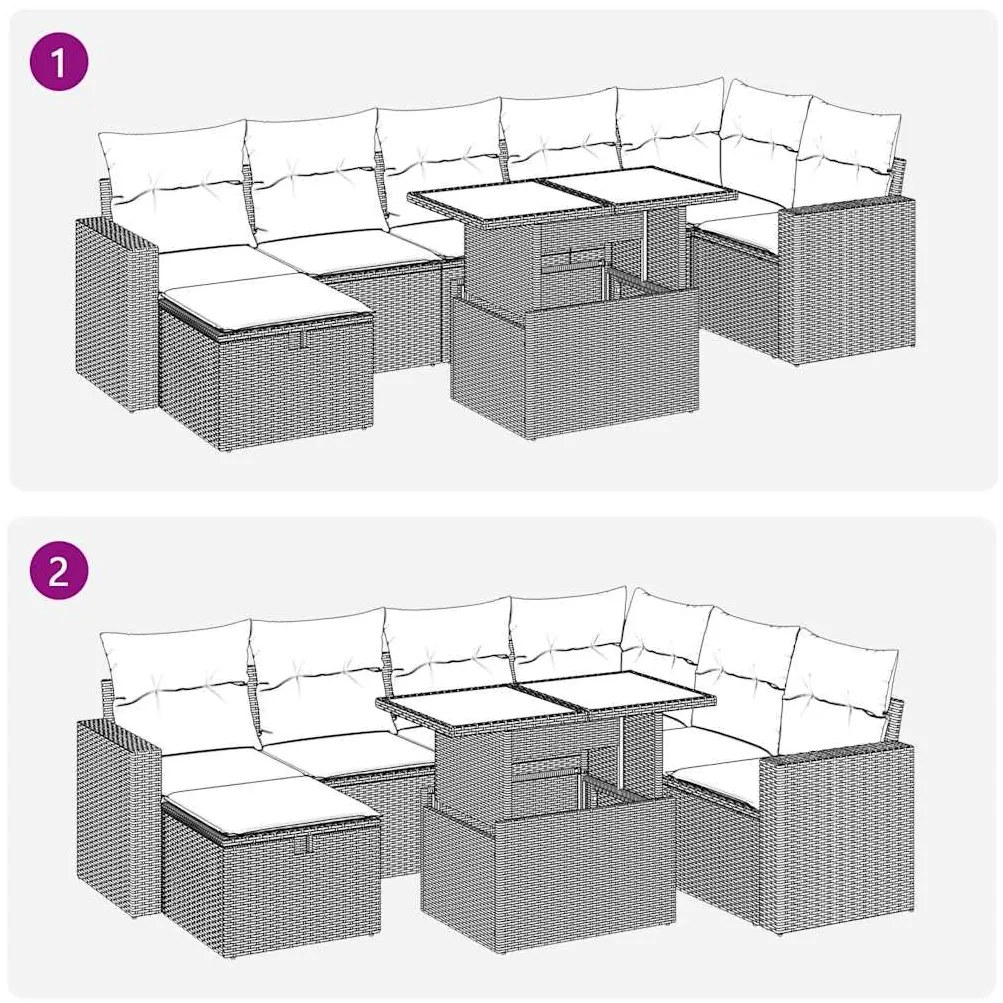 1

2