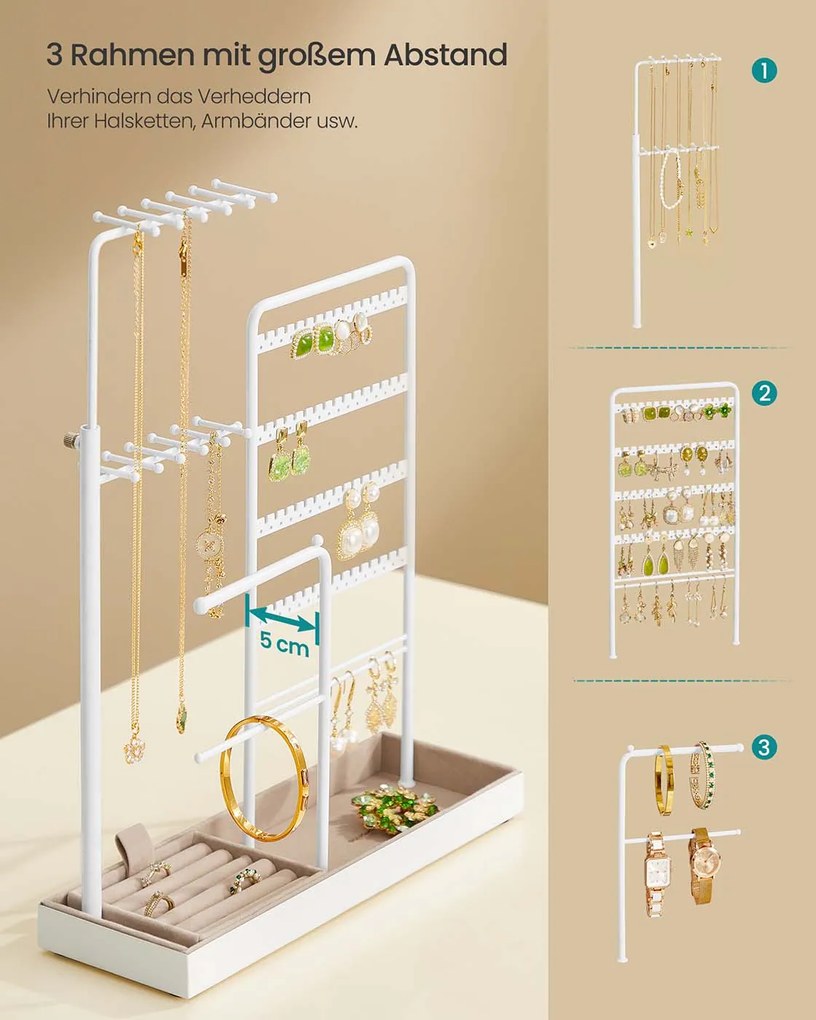 3 Rahmen mit großem Abstand

Verhindern das Verheddern Ihrer Halsketten, Armbänder usw.

5 cm

1

2

3