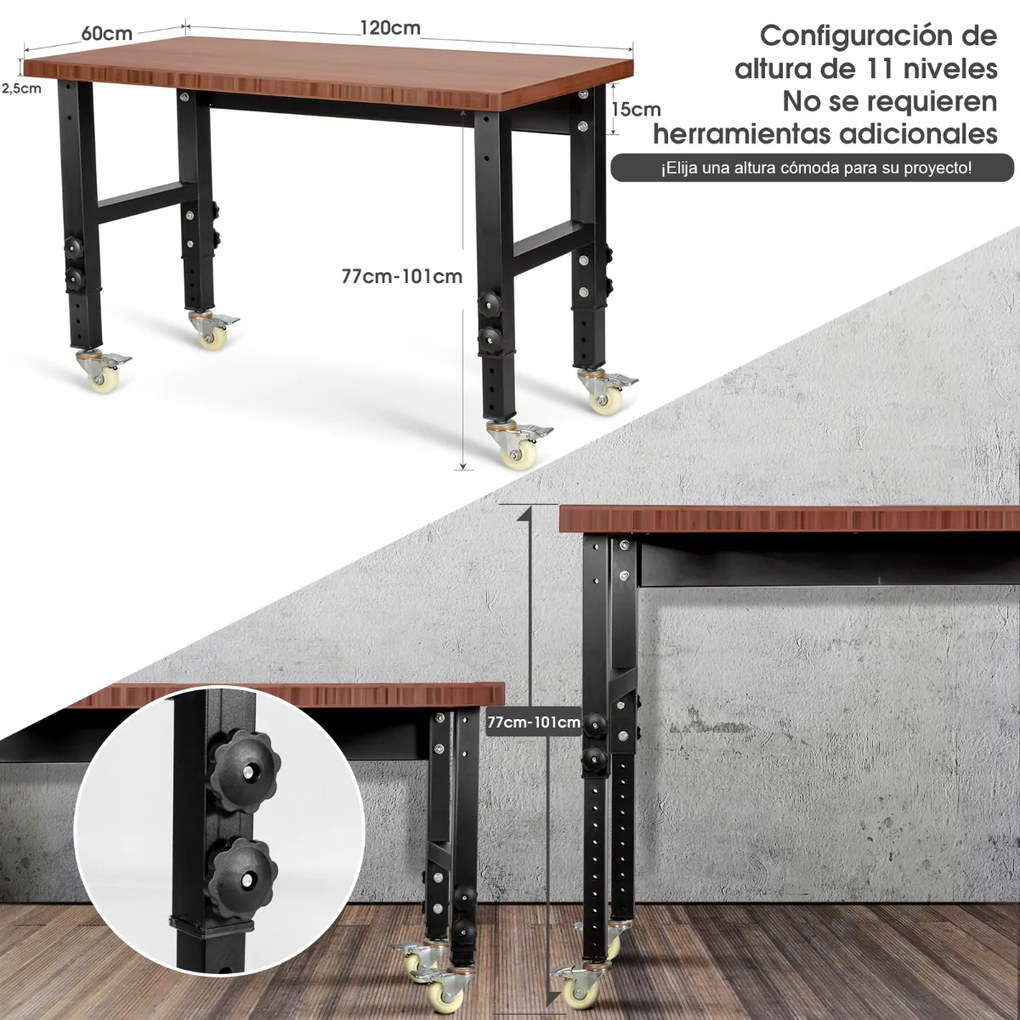 60cm
120cm
2,5cm
15cm
77cm-101cm

Configuración de altura de 11 niveles
No se requieren herramientas adicionales

¡Elija una altura cómoda para su proyecto!

77cm-101cm