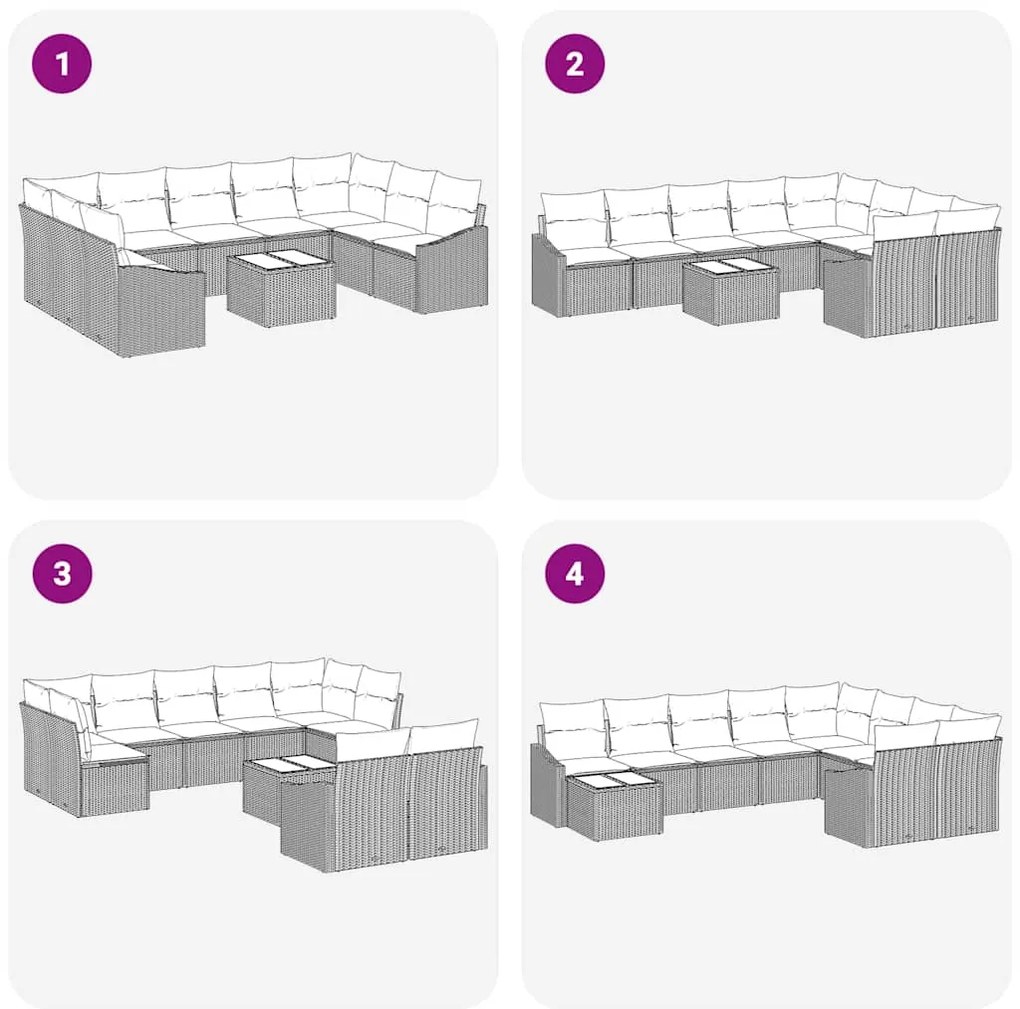 1

2

3

4