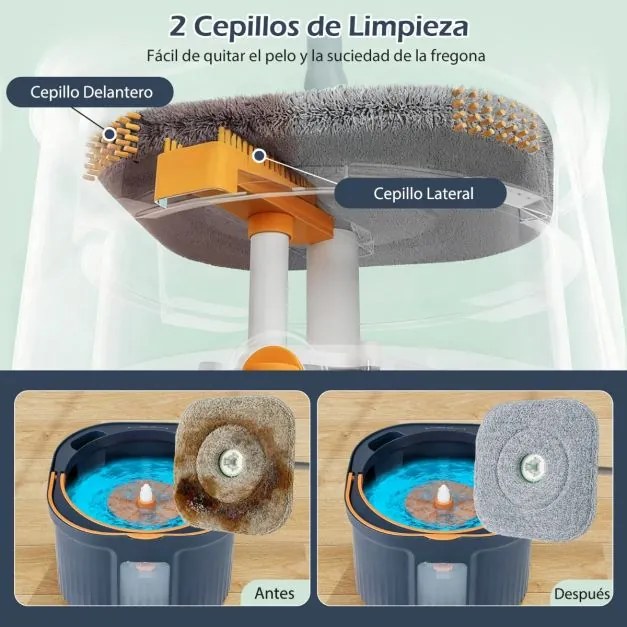 2 Cepillos de Limpieza

Fácil de quitar el pelo y la suciedad de la fregona

Cepillo Delantero

Cepillo Lateral

Antes

Después