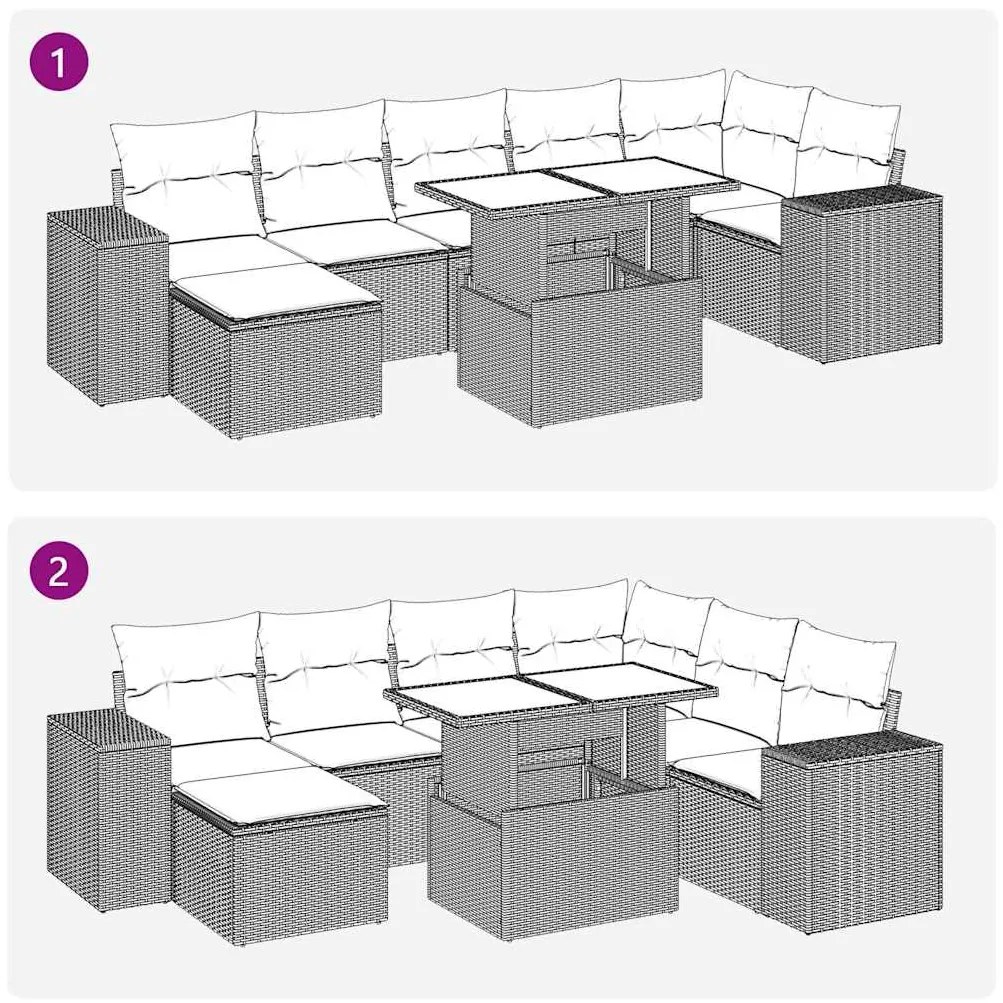 1

2