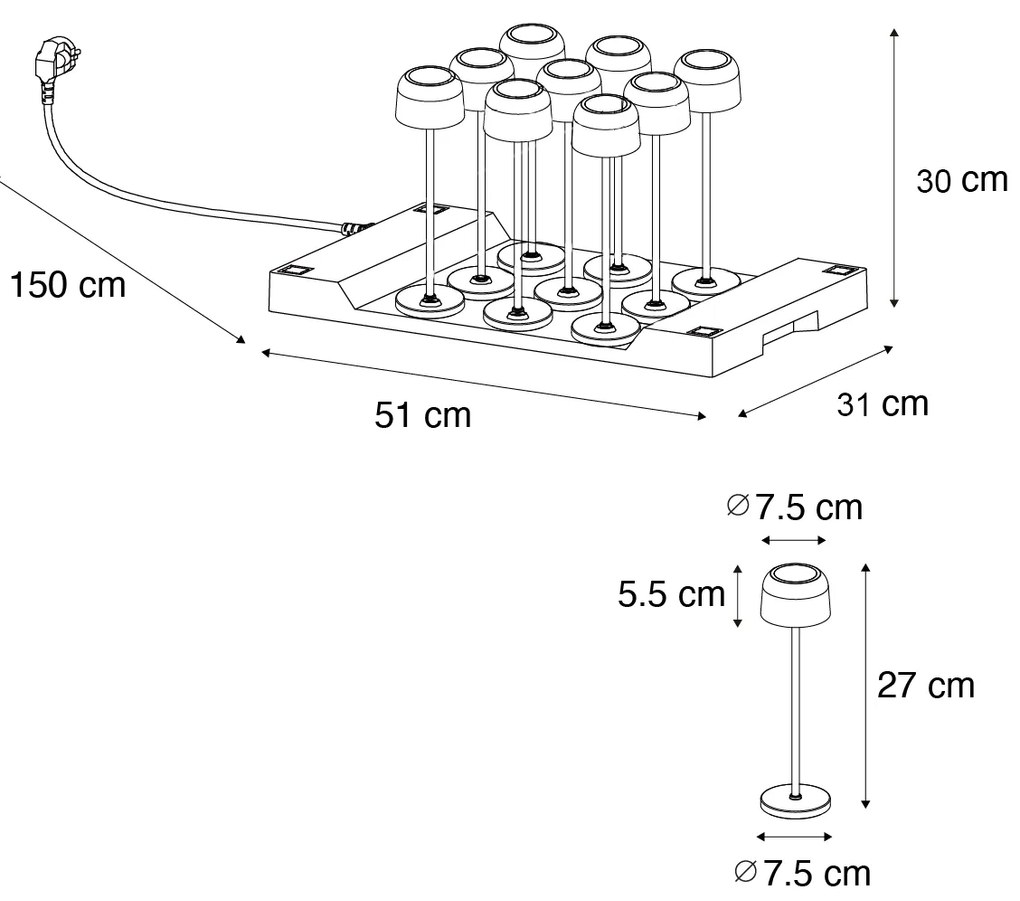 30 cm

150 cm

51 cm

31 cm

∅7.5 cm

5.5 cm

27 cm

∅7.5 cm