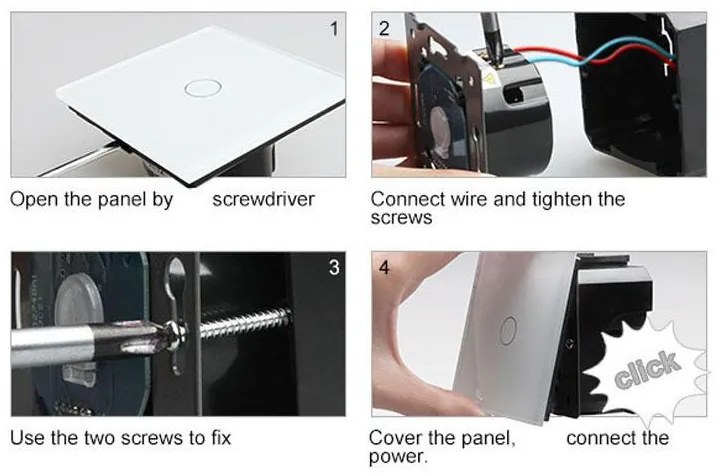 1

Open the panel by screwdriver

2

Connect wire and tighten the screws

3

Use the two screws to fix

4

click

Cover the panel, connect the power.