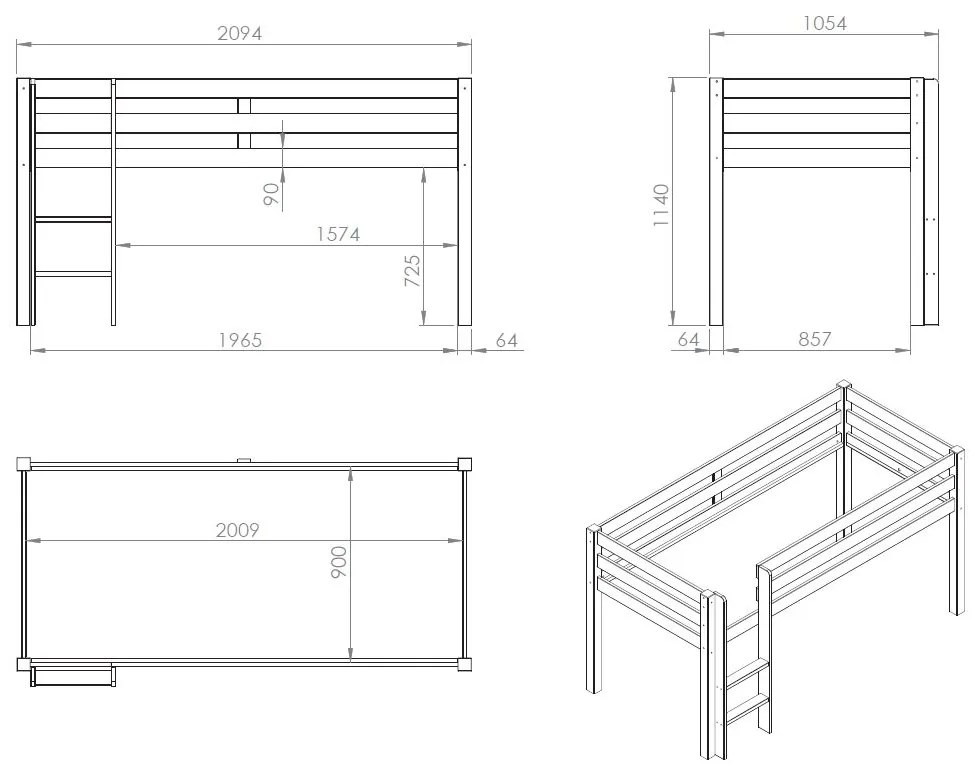 2094

90

1574

725

1965

64

1054

1140

64

857

2009

900