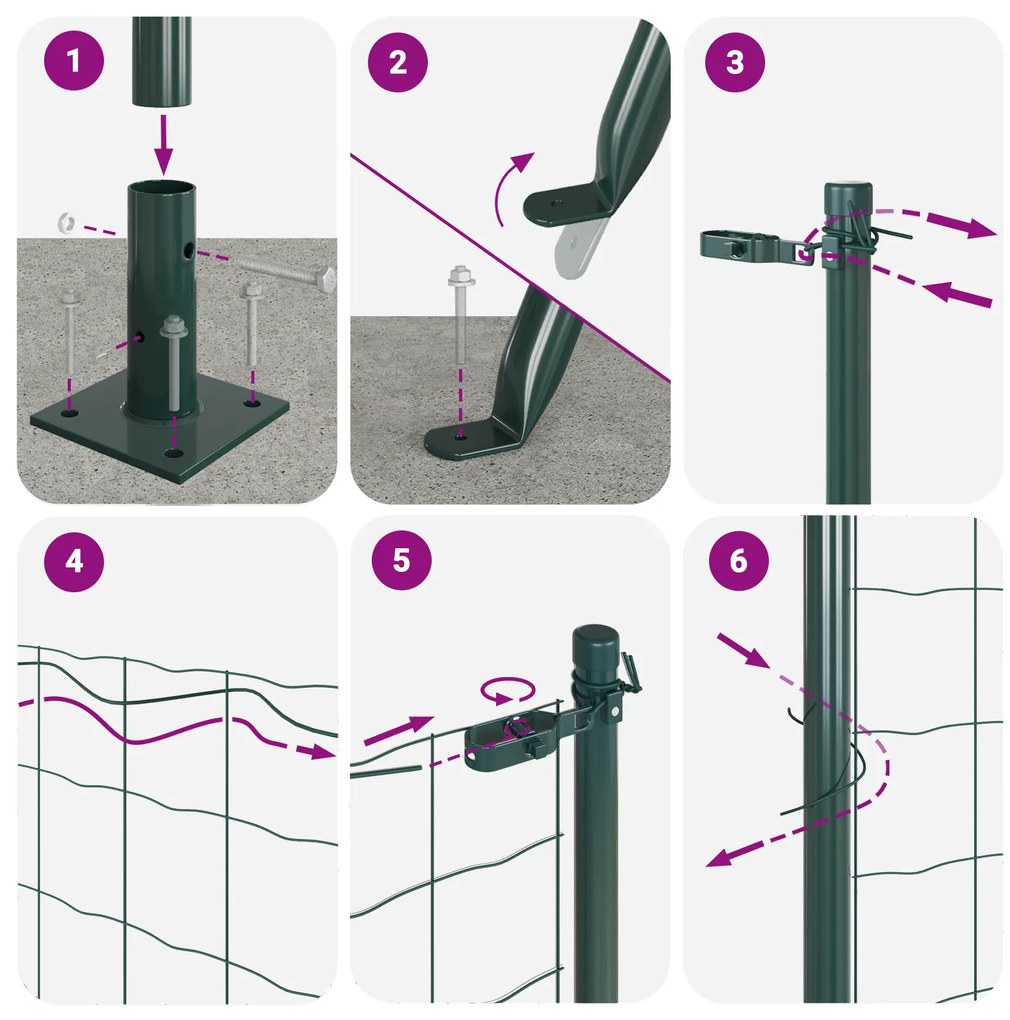 1
2
3
4
5
6