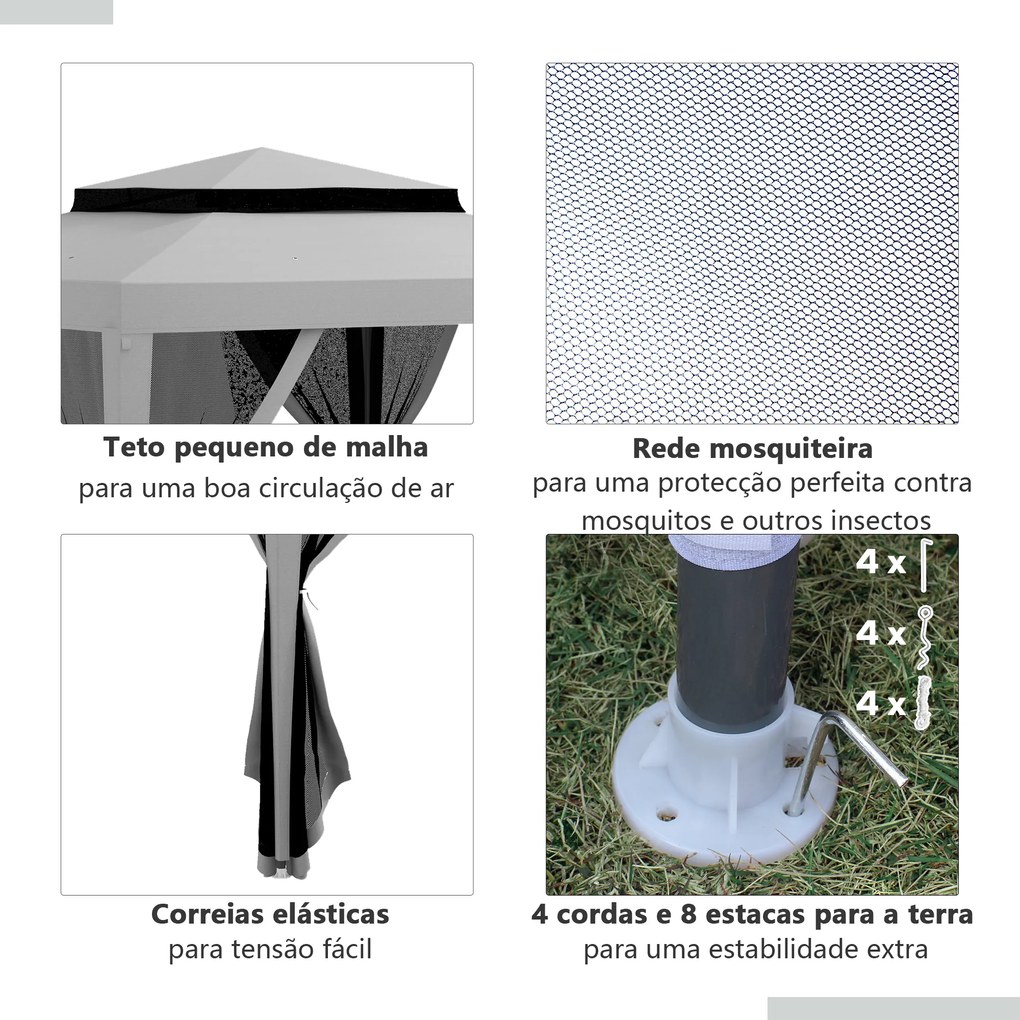 Teto pequeno de malha
para uma boa circulação de ar

Rede mosquiteira
para uma protecção perfeita contra mosquitos e outros insectos

4 x
4 x
4 x

Correias elásticas
para tensão fácil

4 cordas e 8 estacas para a terra
para uma estabilidade extra