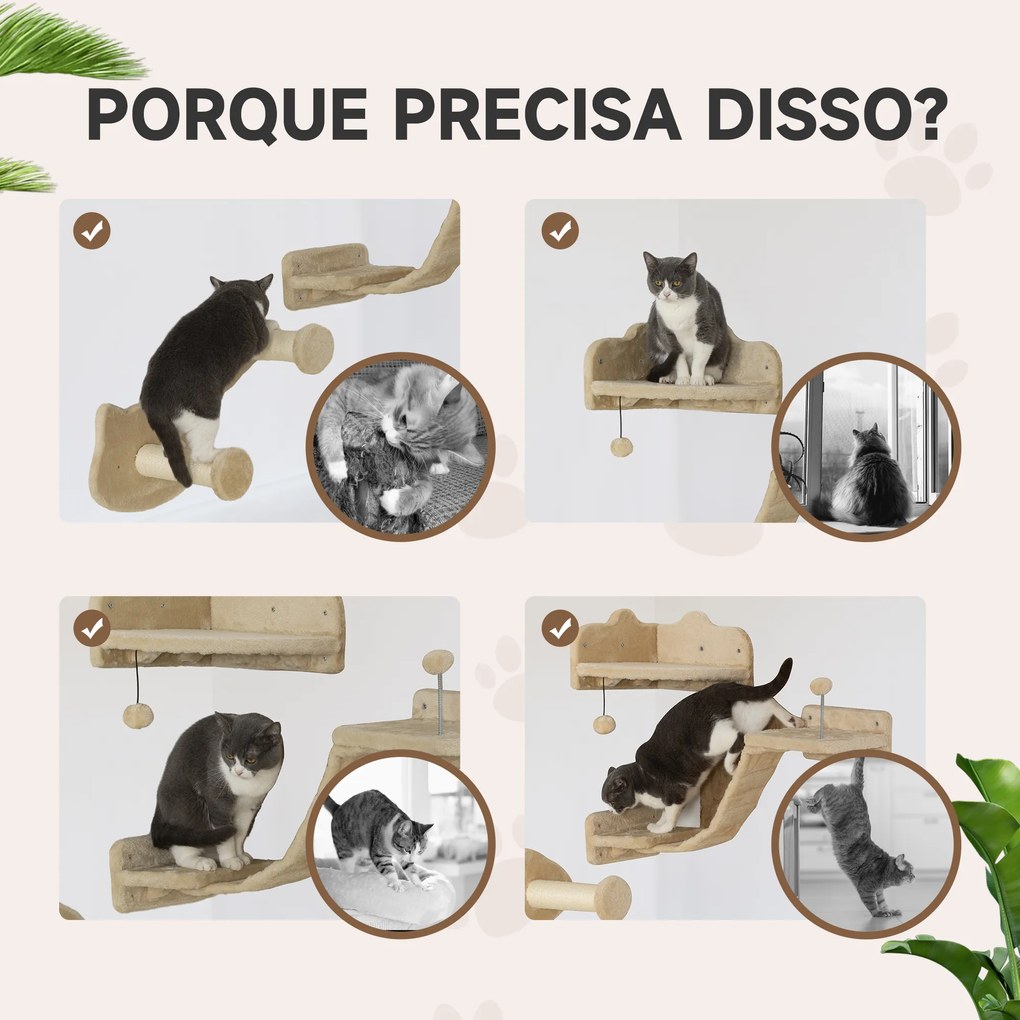 PORQUE PRECISA DISSO?