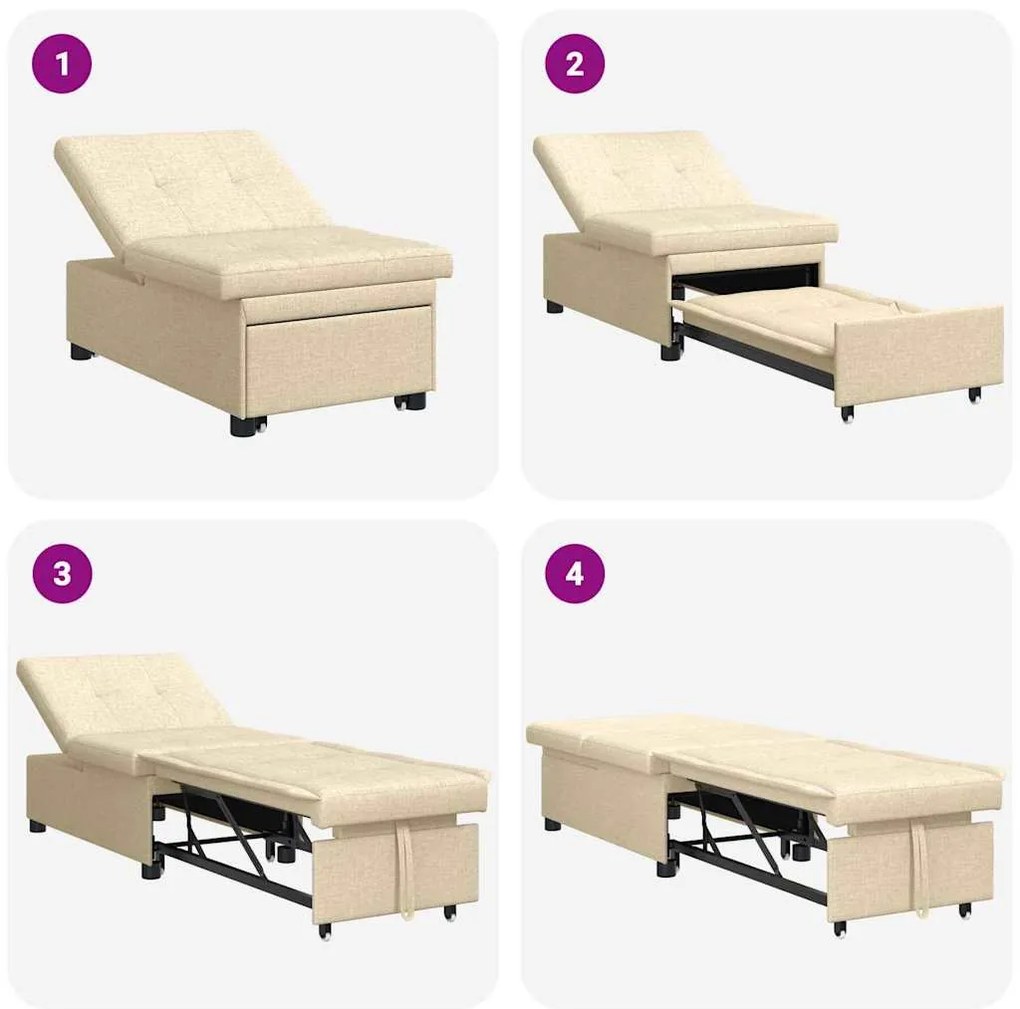 1

2

3

4