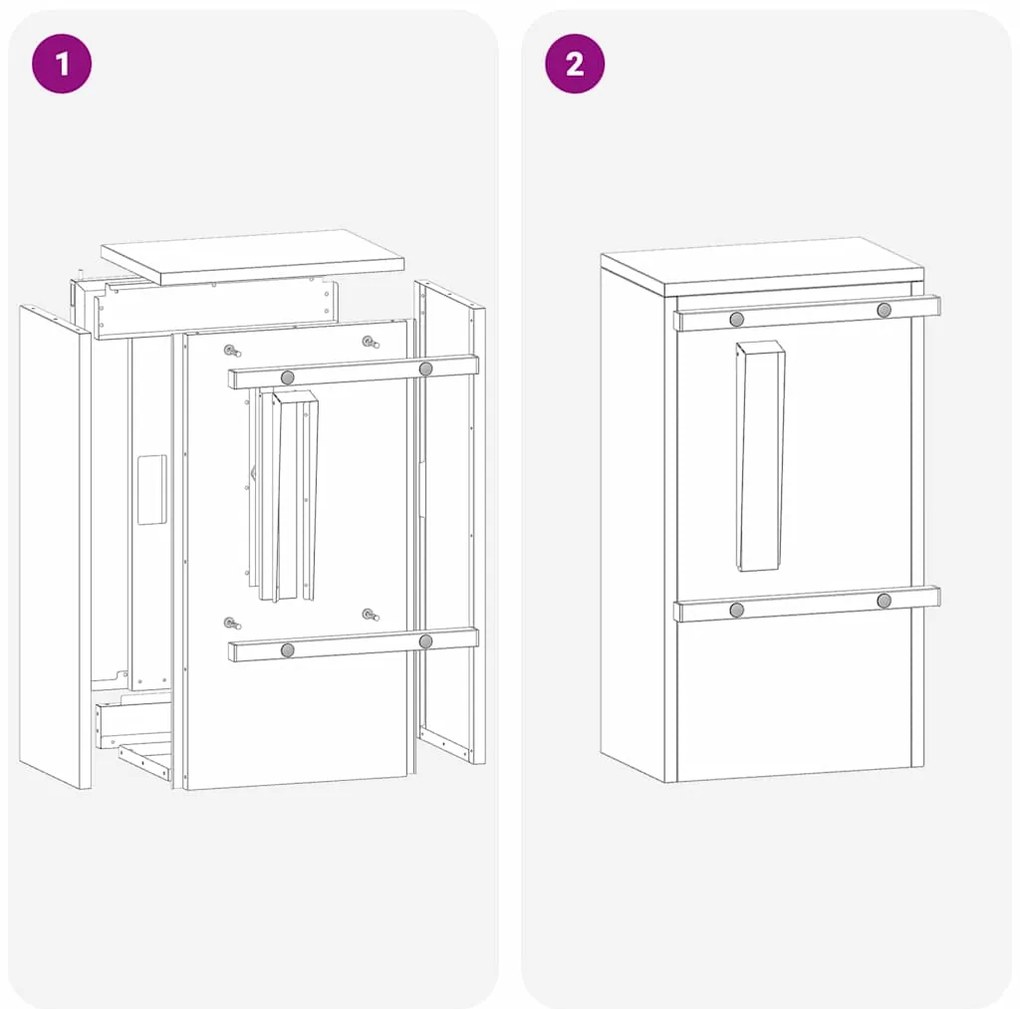 1

2