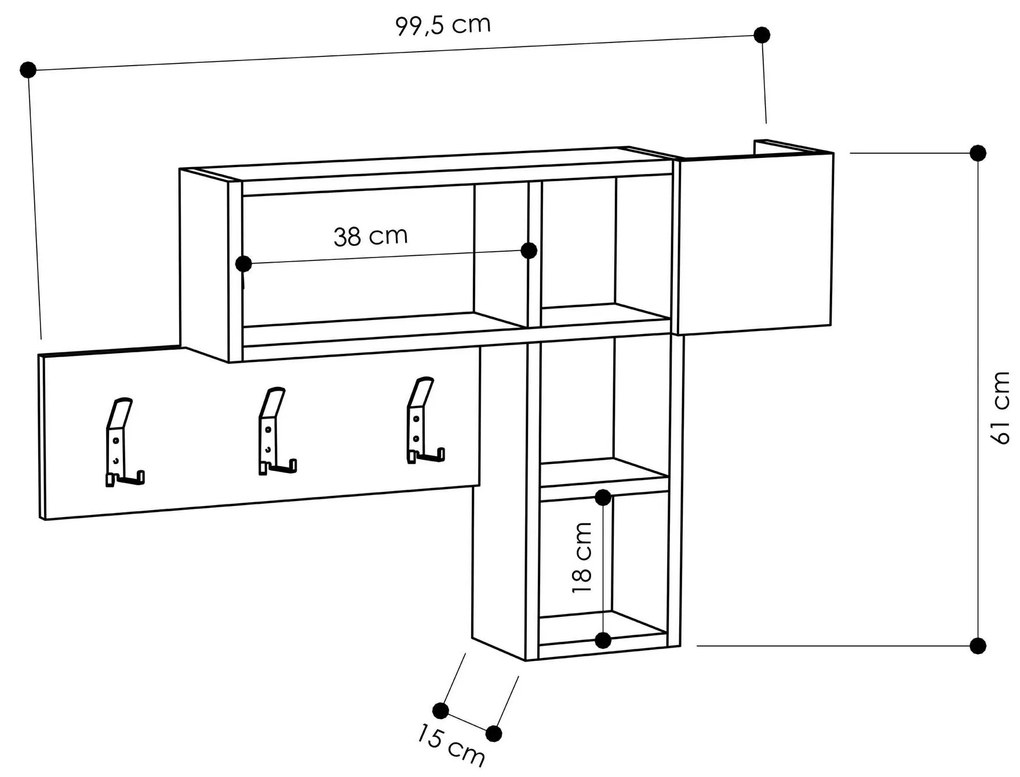 99,5 cm

38 cm

61 cm

18 cm

15 cm