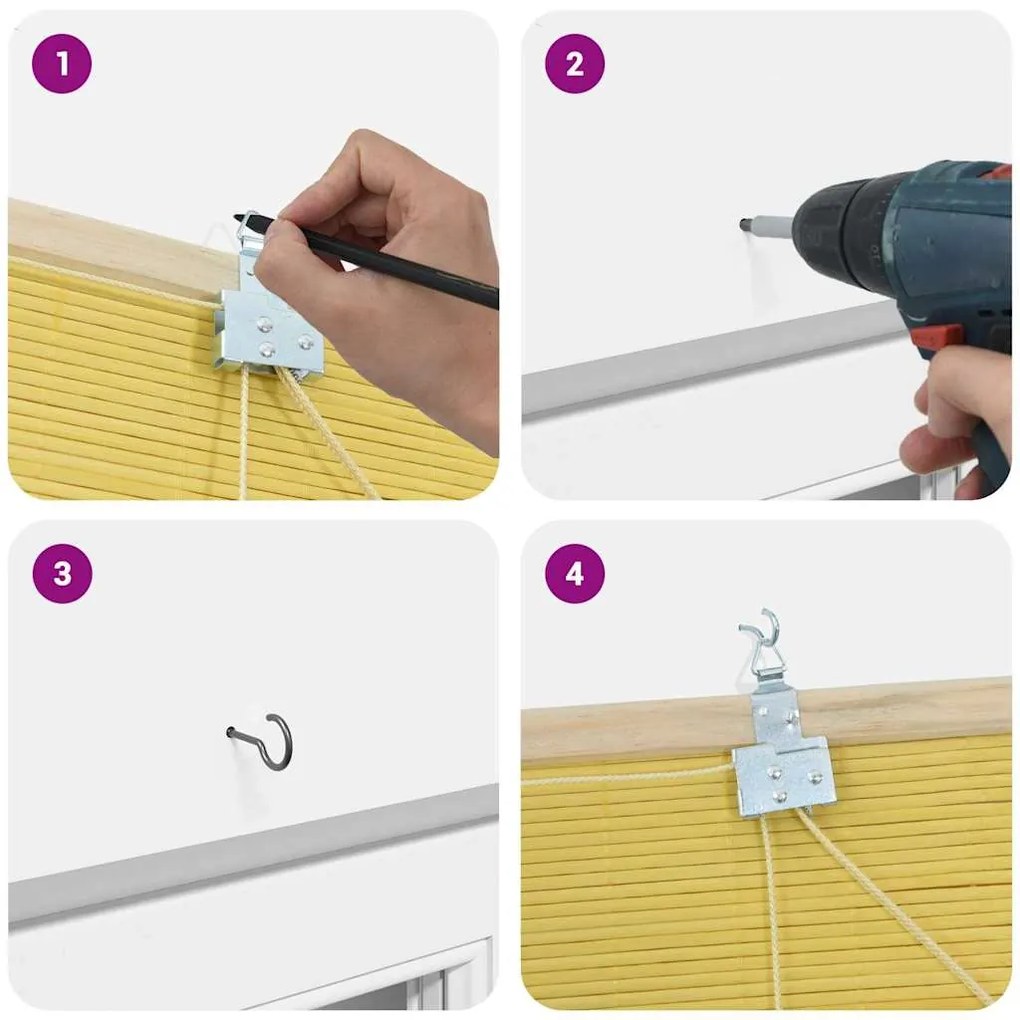 1

2

3

4