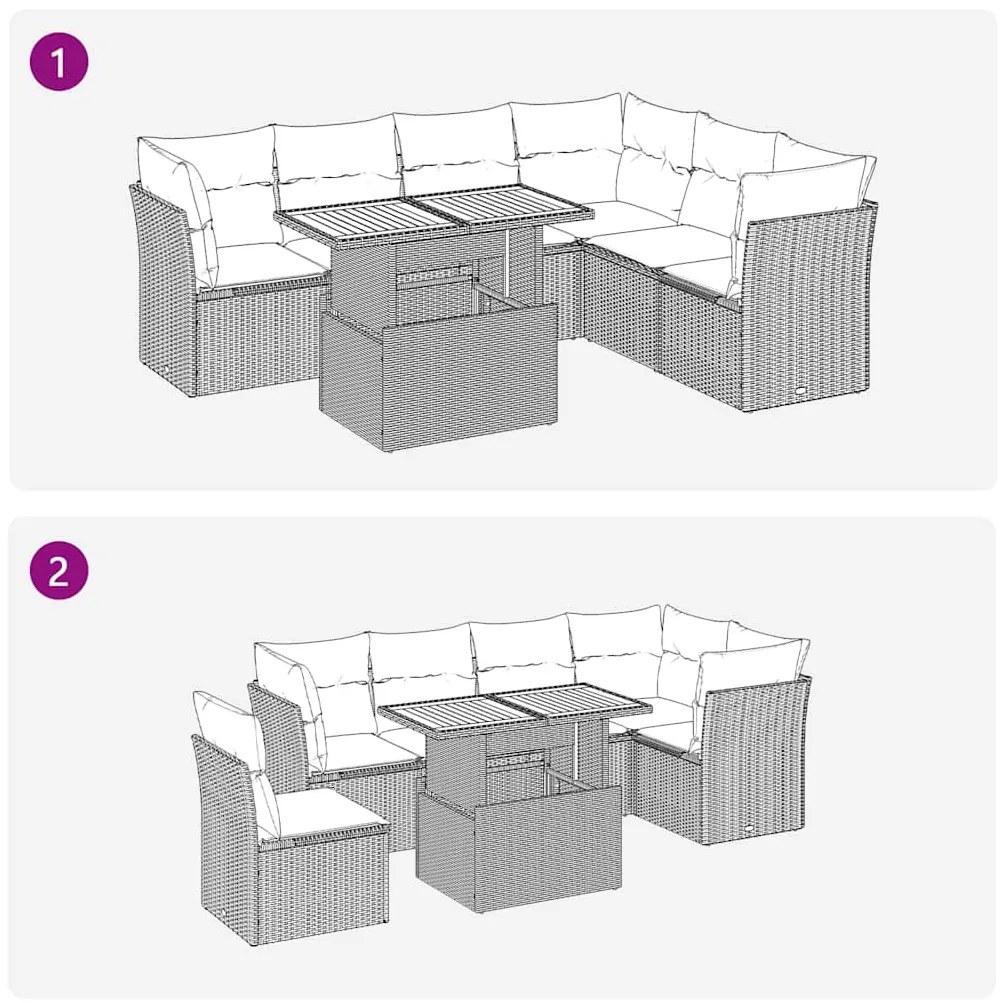 1

2