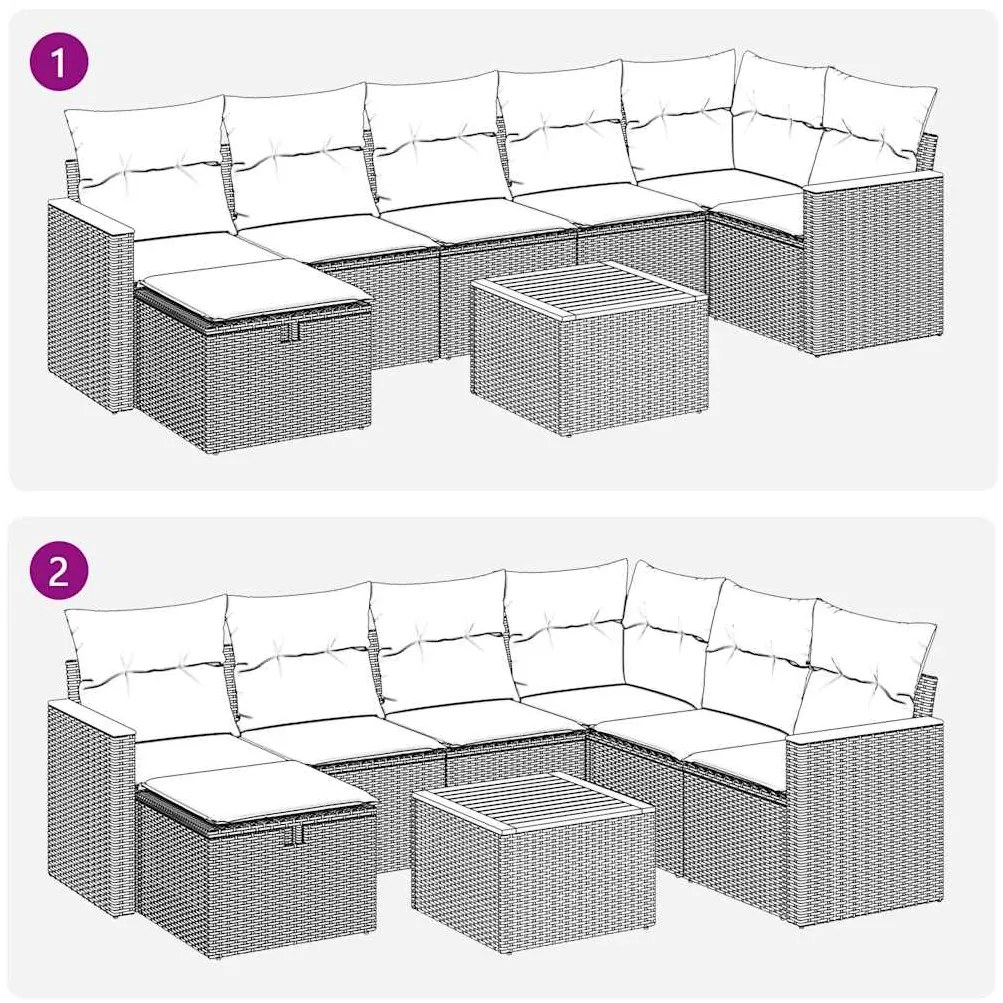 1

2