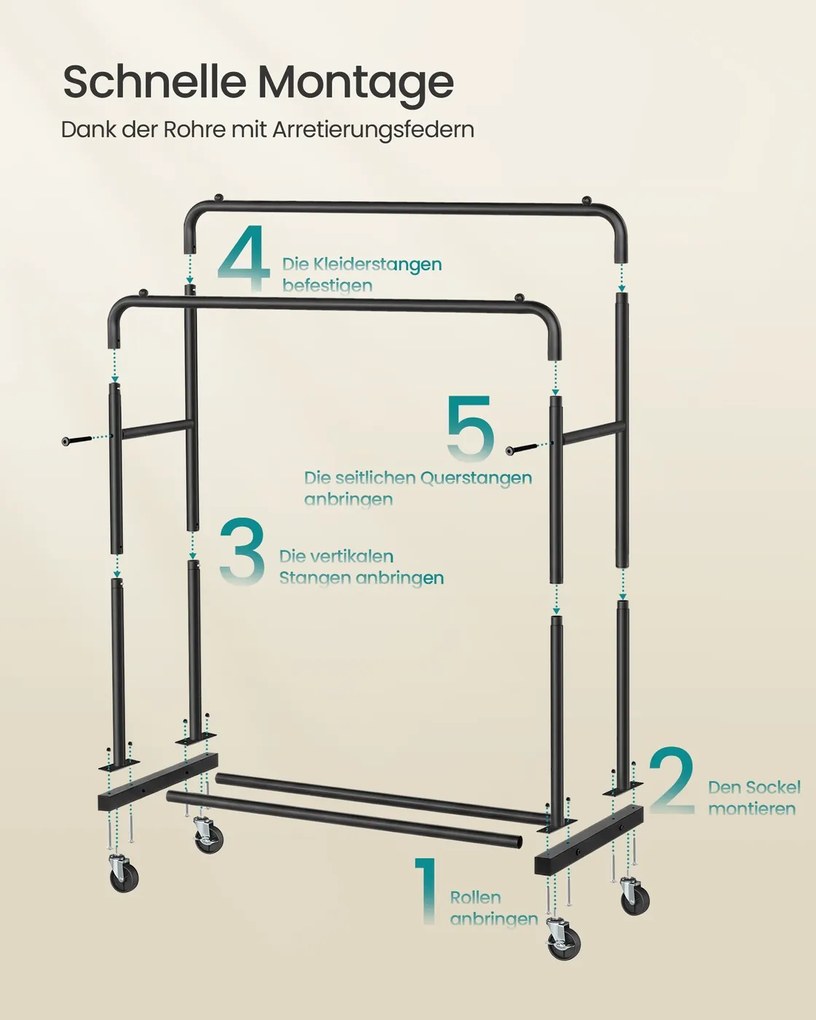 Schnelle Montage

Dank der Rohre mit Arretierungsfedern

4 Die Kleiderstangen befestigen

5 Die seitlichen Querstangen anbringen

3 Die vertikalen Stangen anbringen

2 Den Sockel montieren

1 Rollen anbringen