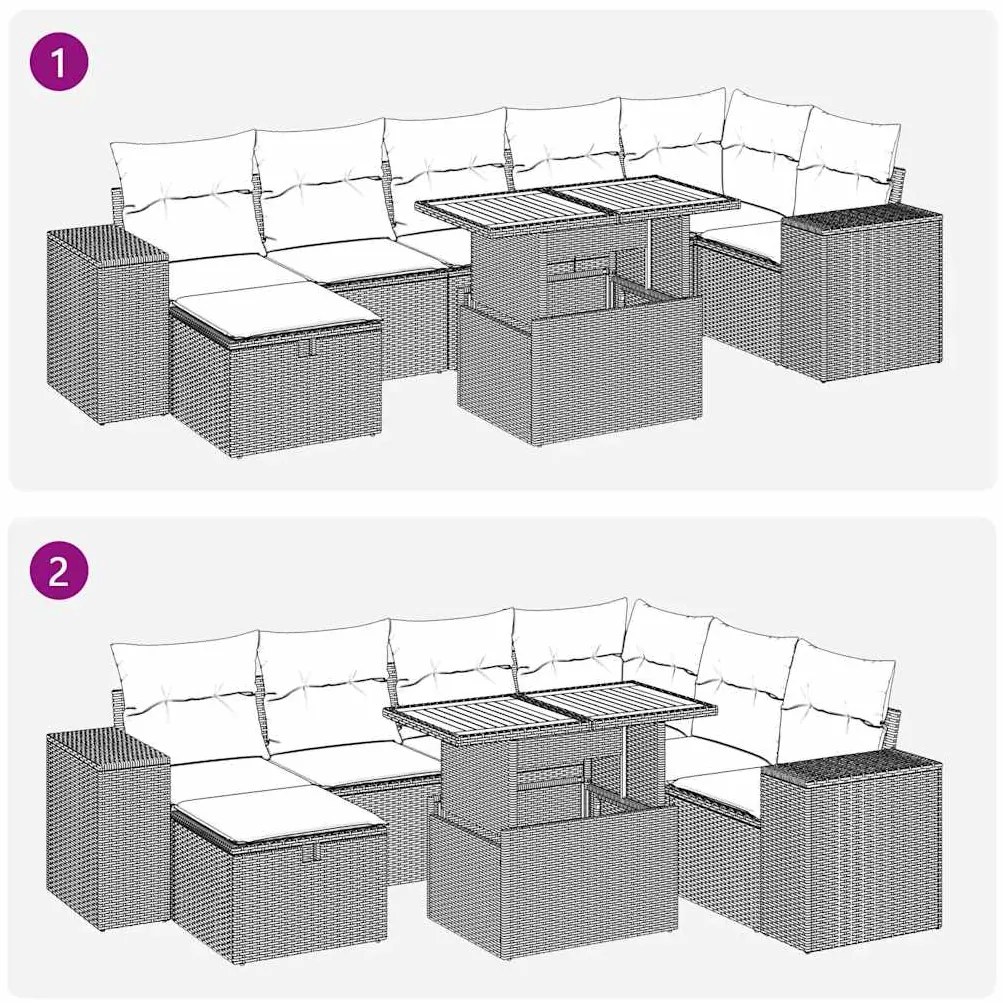 1

2