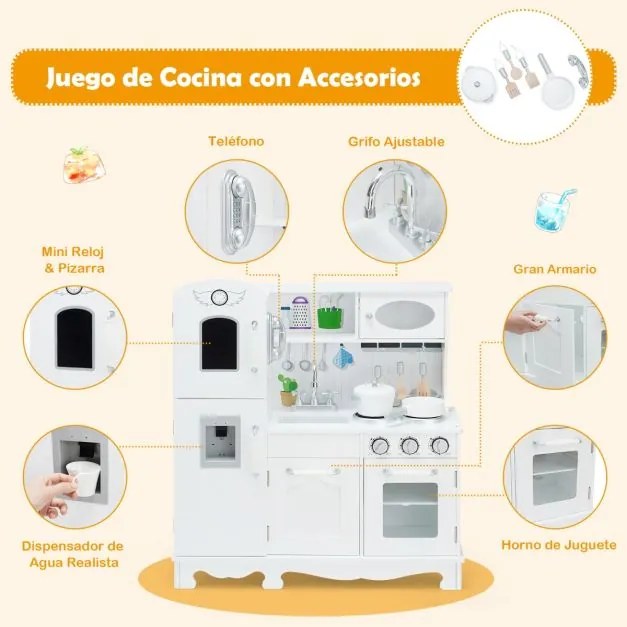 Juego de Cocina con Accesorios

Teléfono

Grifo Ajustable

Mini Reloj & Pizarra

Gran Armario

Dispensador de Agua Realista

Horno de Juguete