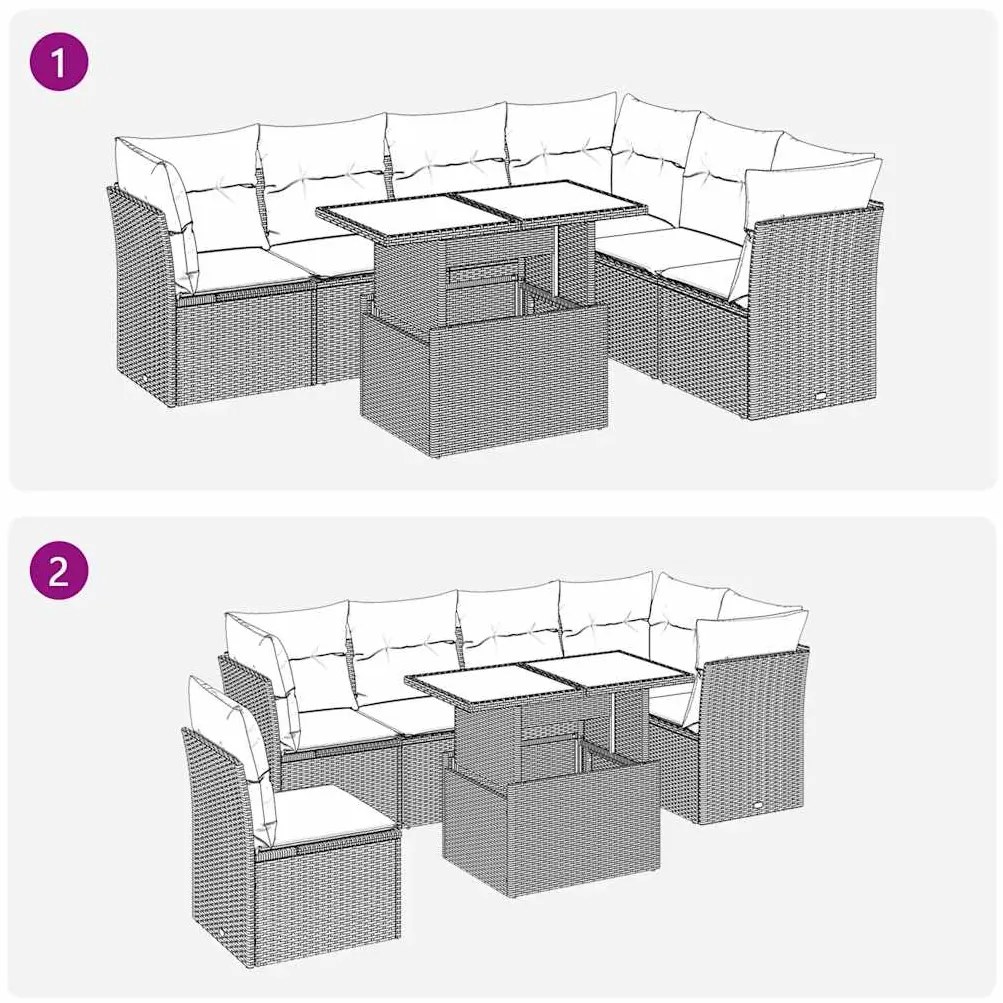 1

2