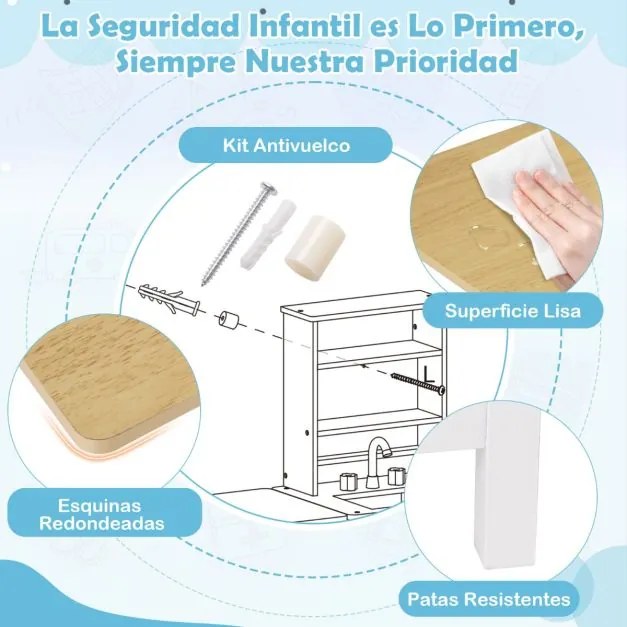 La Seguridad Infantil es Lo Primero, Siempre Nuestra Prioridad

Kit Antivuelco

Superficie Lisa

Esquinas Redondeadas

Patas Resistentes