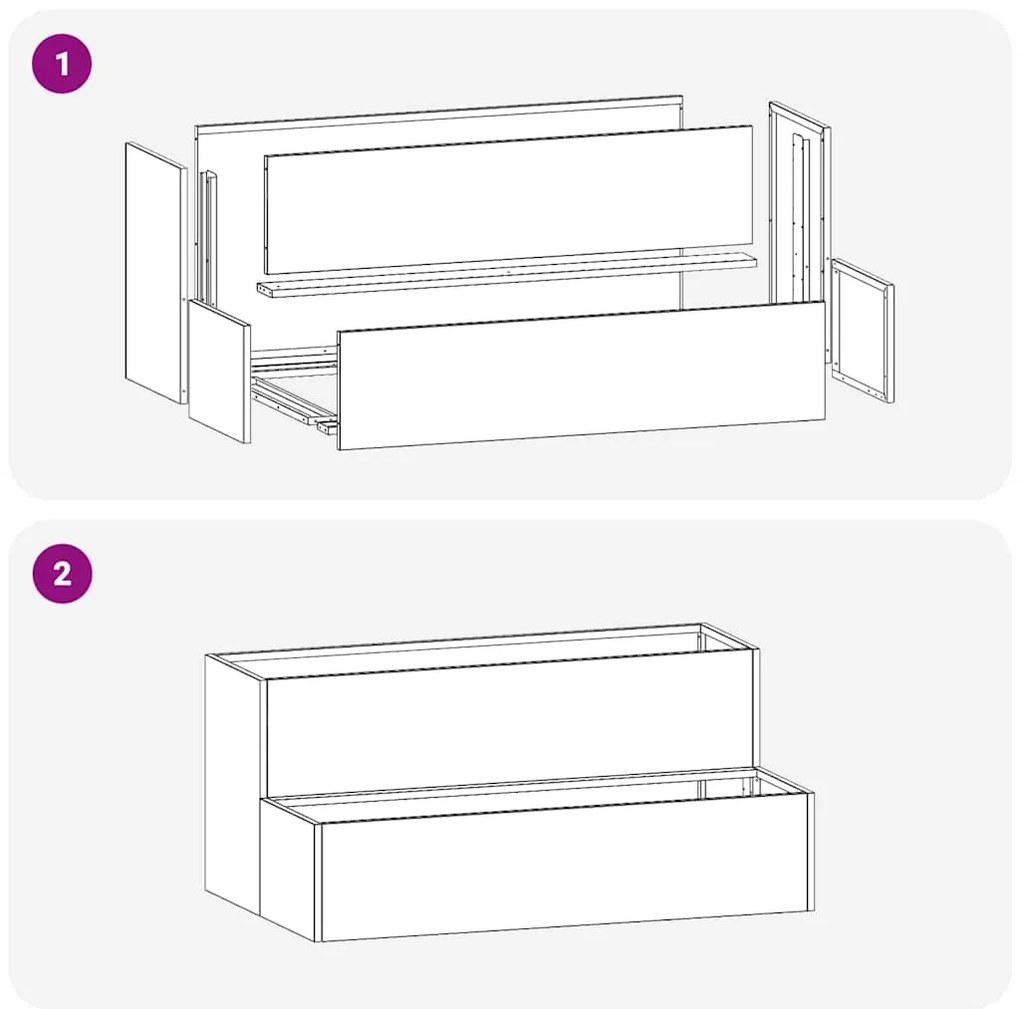 1

2