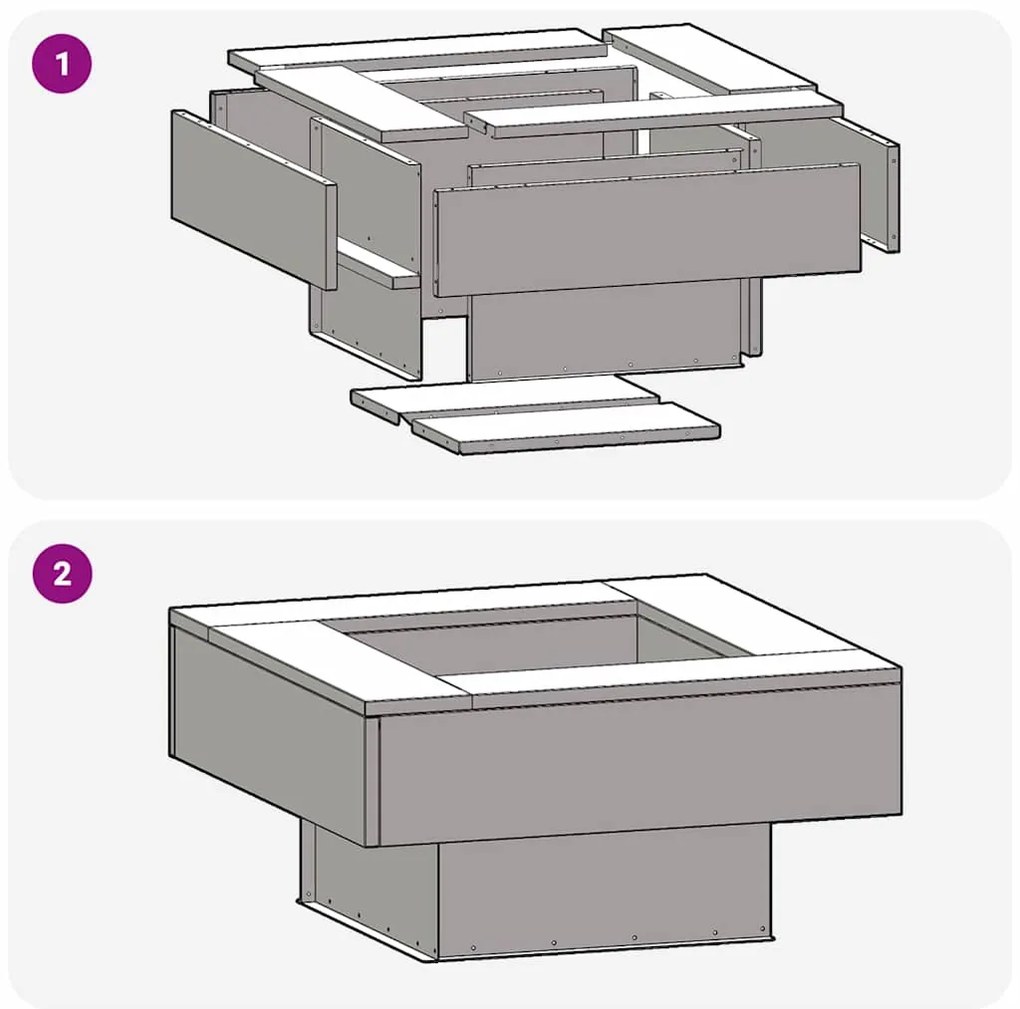 1

2