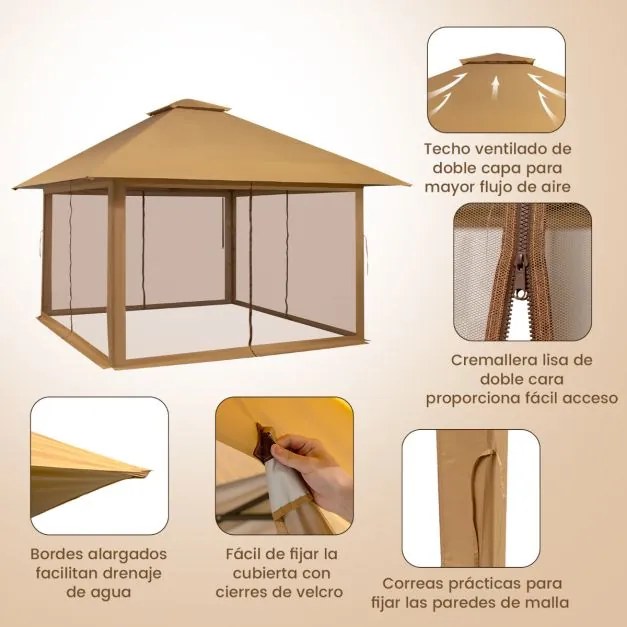 Techo ventilado de doble capa para mayor flujo de aire

Cremallera lisa de doble cara proporciona fácil acceso

Bordes alargados facilitan drenaje de agua

Fácil de fijar la cubierta con cierres de velcro

Correas prácticas para fijar las paredes de malla