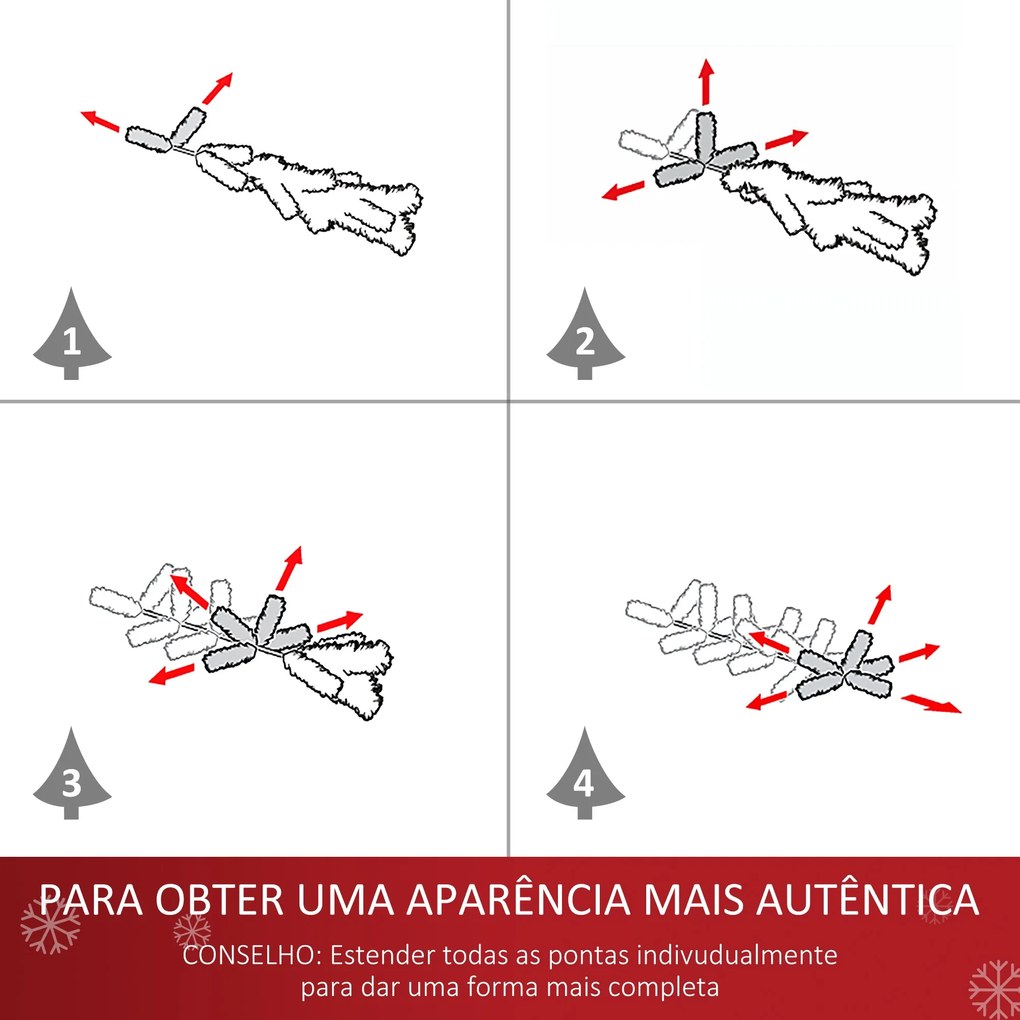 1

2

3

4

PARA OBTER UMA APARÊNCIA MAIS AUTÊNTICA

CONSELHO: Estender todas as pontas indivudualmente para dar uma forma mais completa