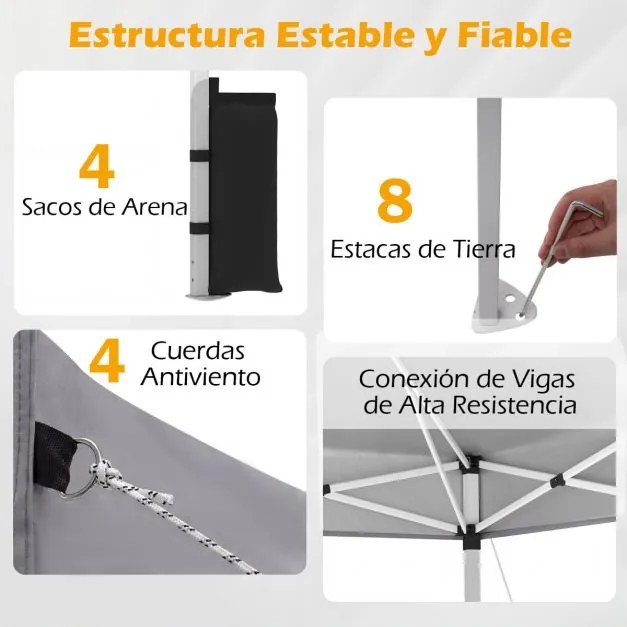 Estructura Estable y Fiable

4
Sacos de Arena

8
Estacas de Tierra

4 Cuerdas Antiviento

Conexión de Vigas de Alta Resistencia