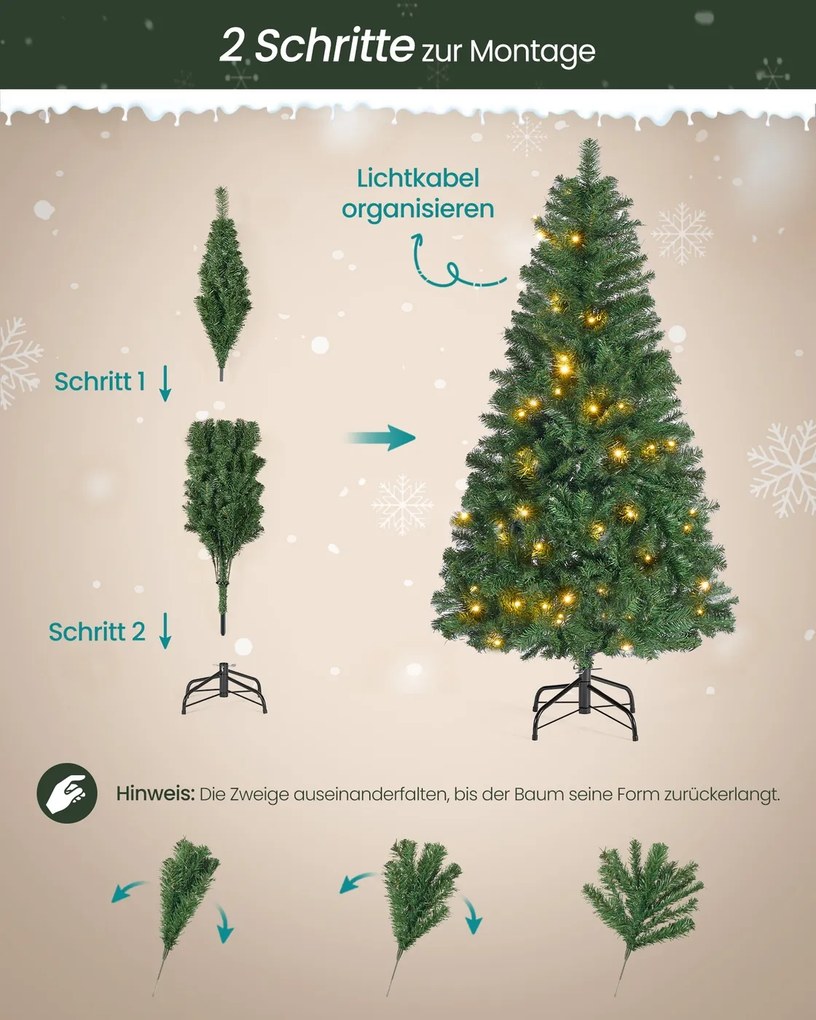 2 Schritte zur Montage

Lichtkabel organisieren

Schritt 1

Schritt 2

Hinweis: Die Zweige auseinanderfalten, bis der Baum seine Form zurückerlangt.