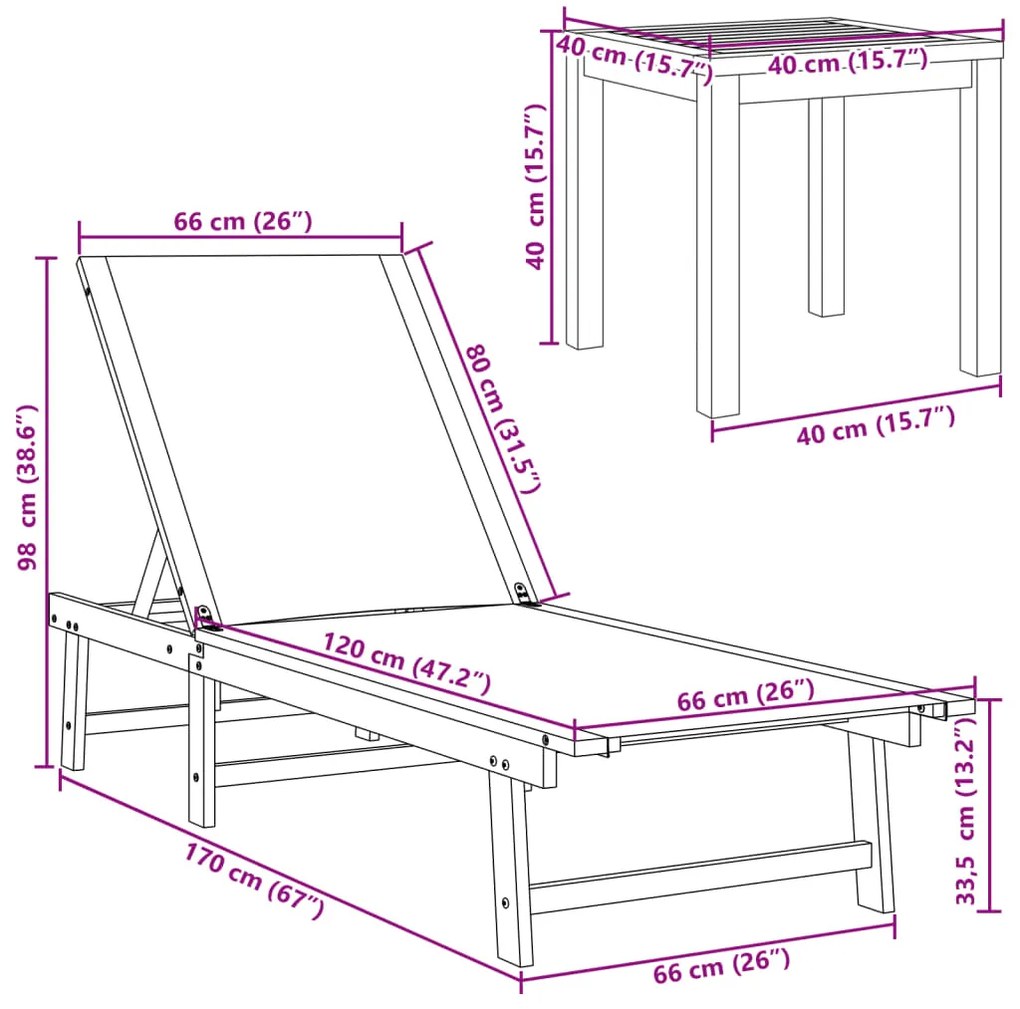 40 cm (15.7″)
40 cm (15.7″)
40 cm (15.7″)
40 cm (15.7″)
66 cm (26″)
80 cm (31.5″)
98 cm (38.6″)
120 cm (47.2″)
66 cm (26″)
33,5 cm (13.2″)
170 cm (67″)
66 cm (26″)