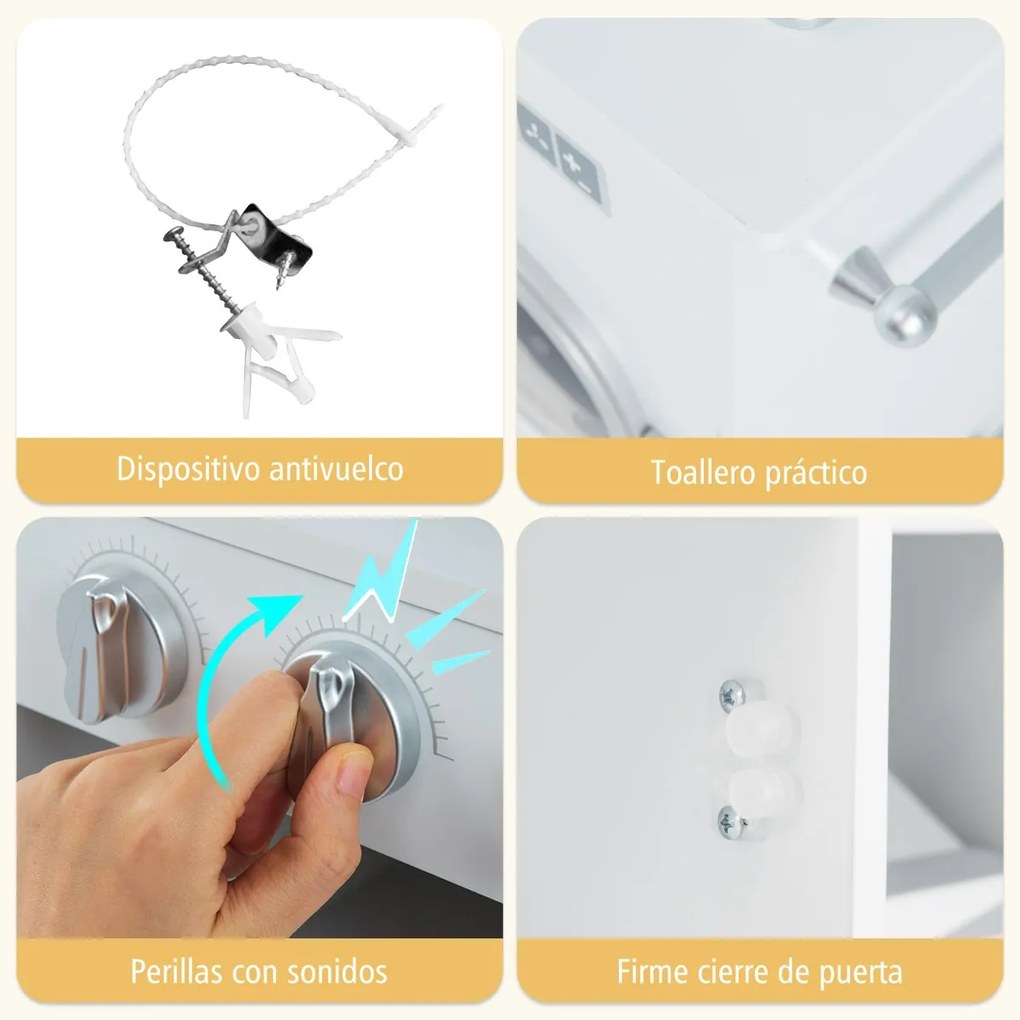 Dispositivo antivuelco

Toallero práctico

Perillas con sonidos

Firme cierre de puerta