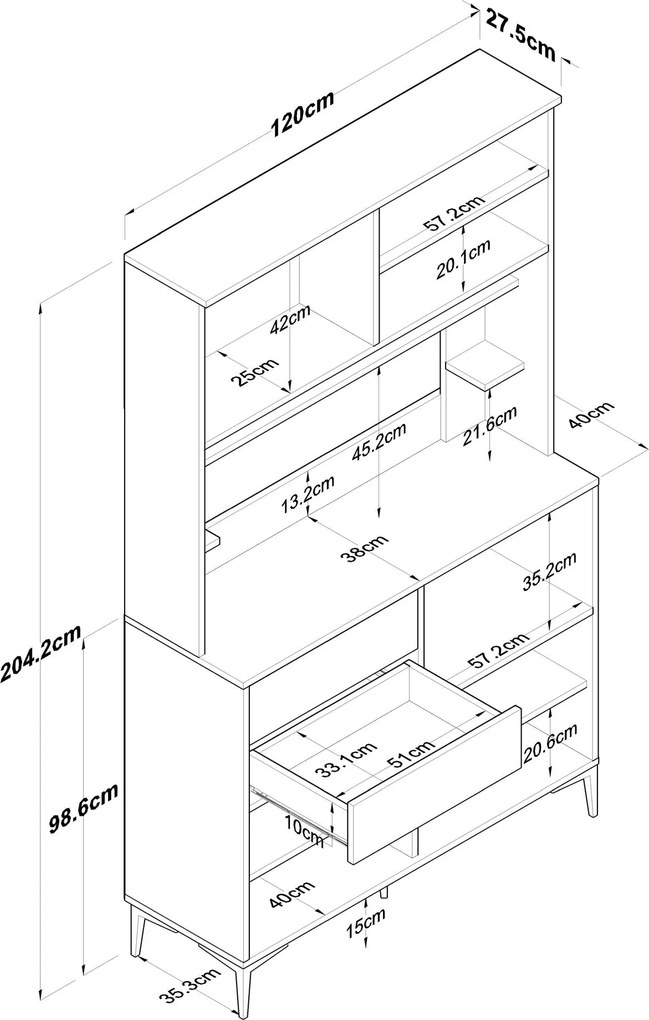 27.5cm
120cm
57.2cm
20.1cm
42cm
25cm
40cm
45.2cm
21.6cm
13.2cm
38cm
35.2cm
204.2cm
57.2cm
33.1cm
51cm
20.6cm
98.6cm
10cm
40cm
15cm
35.3cm