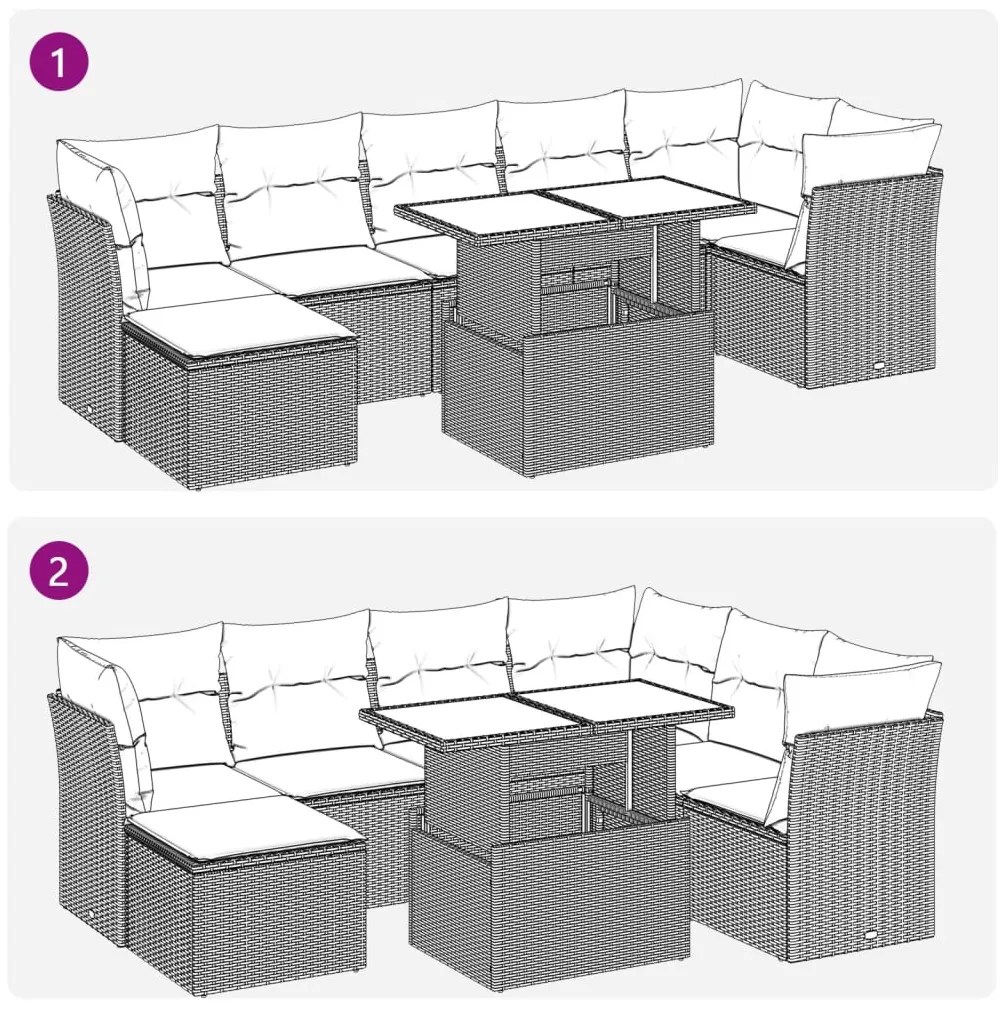 1

2