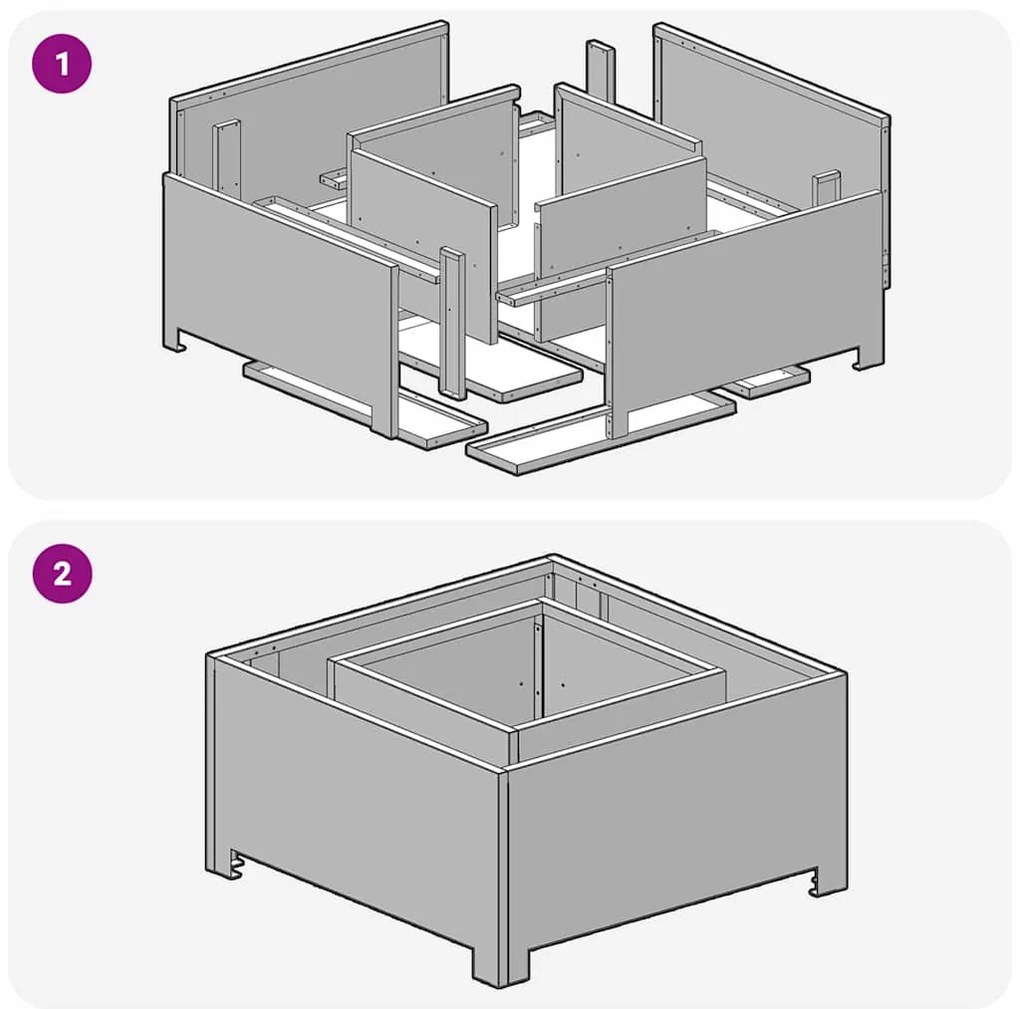 1

2