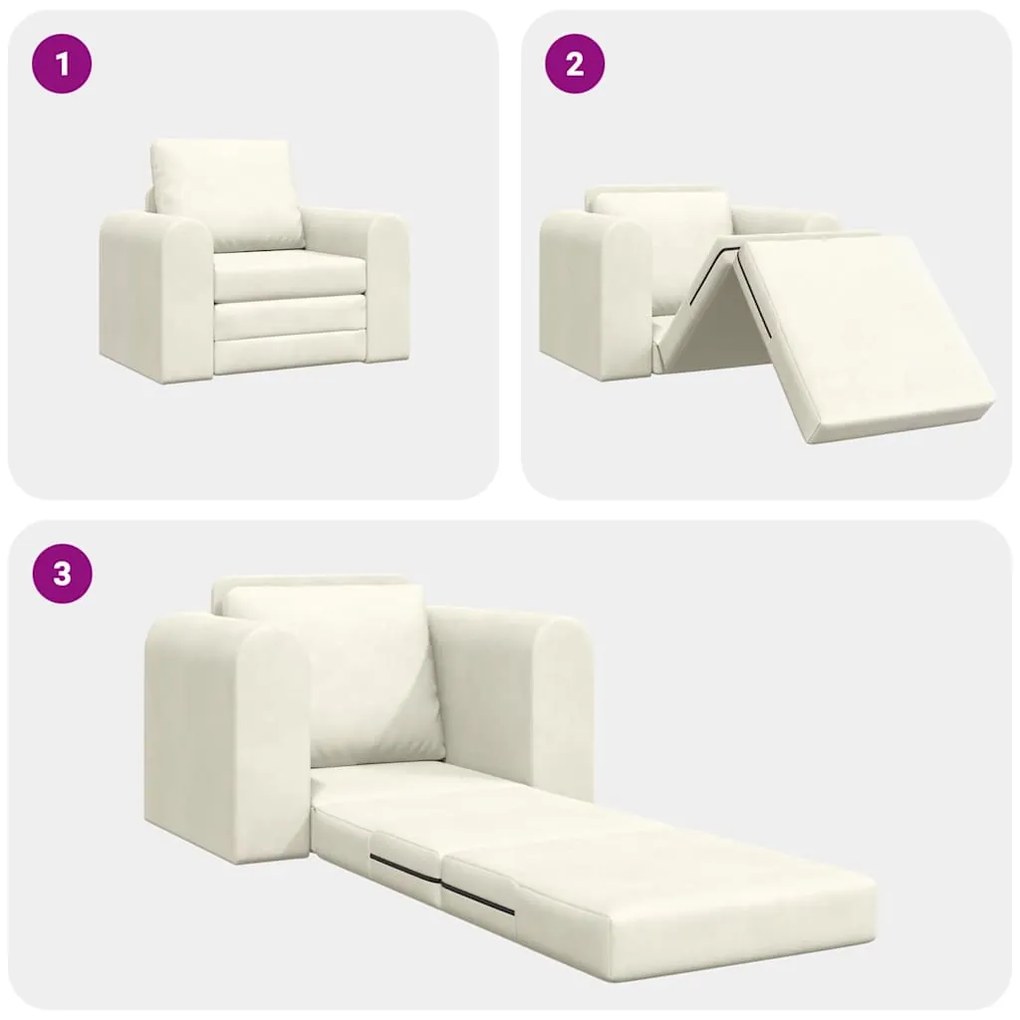 1

2

3