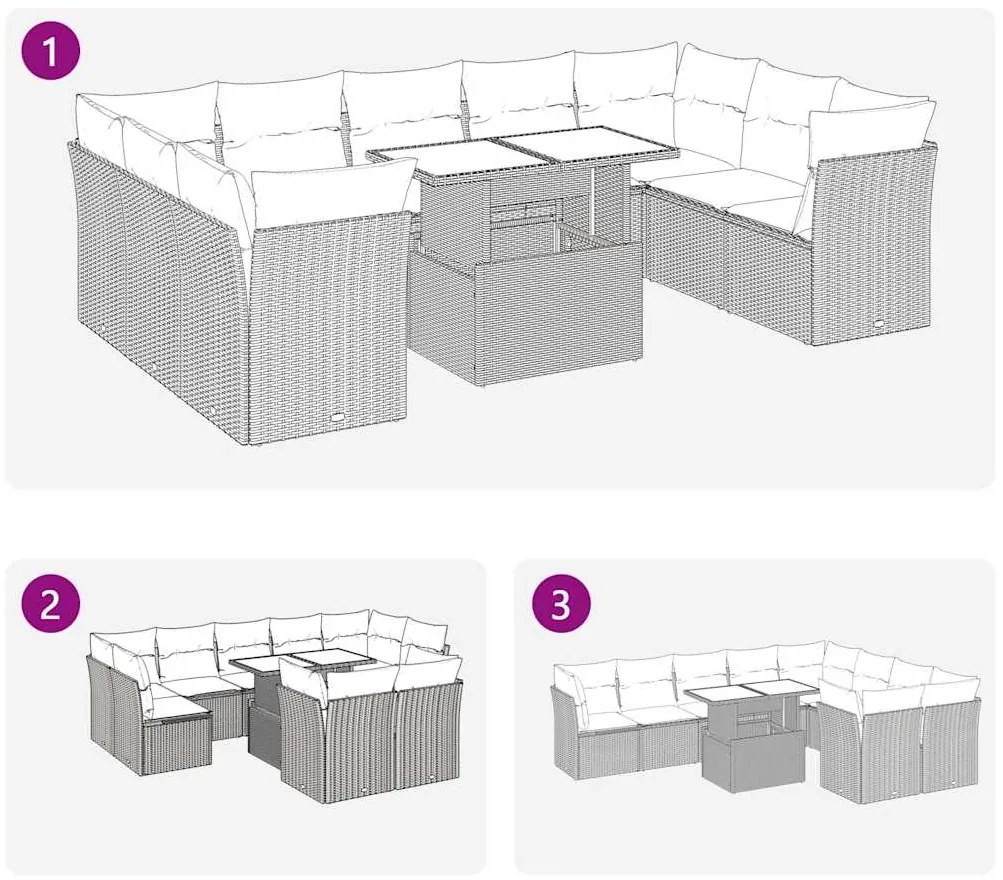 1

2

3