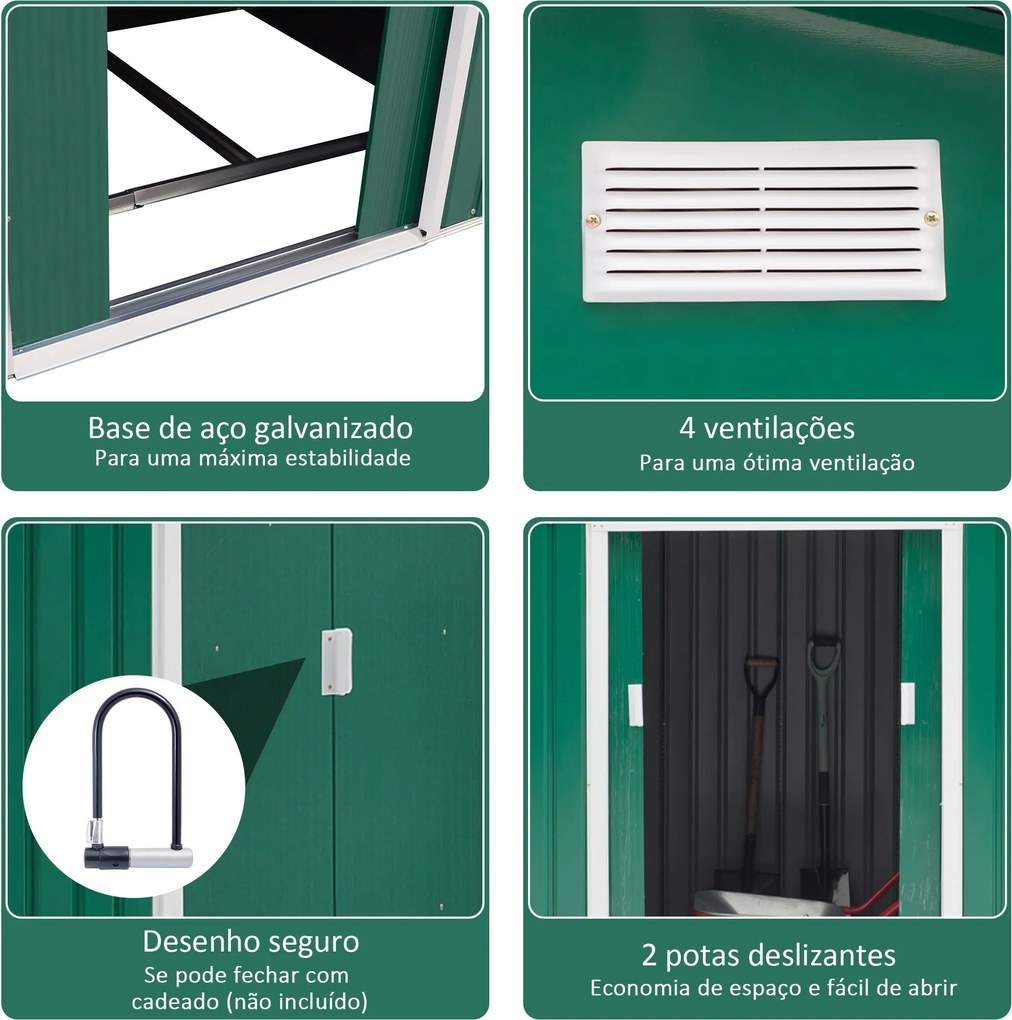 Base de aço galvanizado
Para uma máxima estabilidade

4 ventilações
Para uma ótima ventilação

Desenho seguro
Se pode fechar com cadeado (não incluído)

2 potas deslizantes
Economia de espaço e fácil de abrir