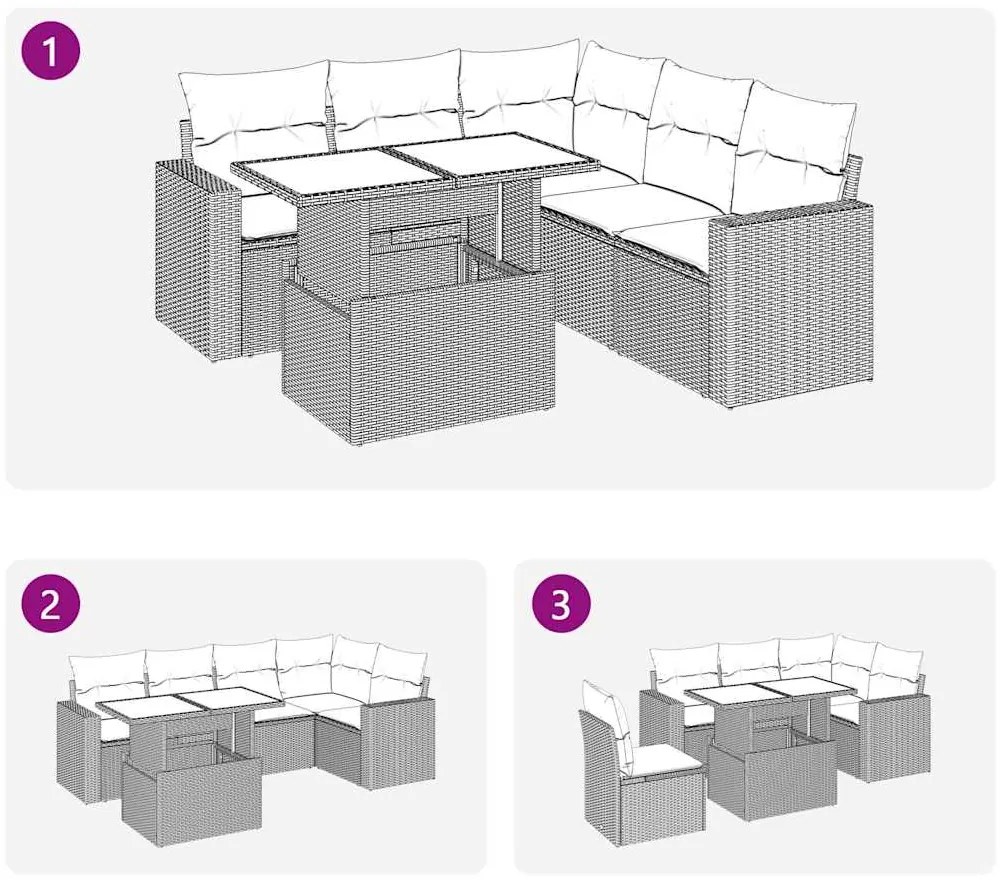 1

2

3