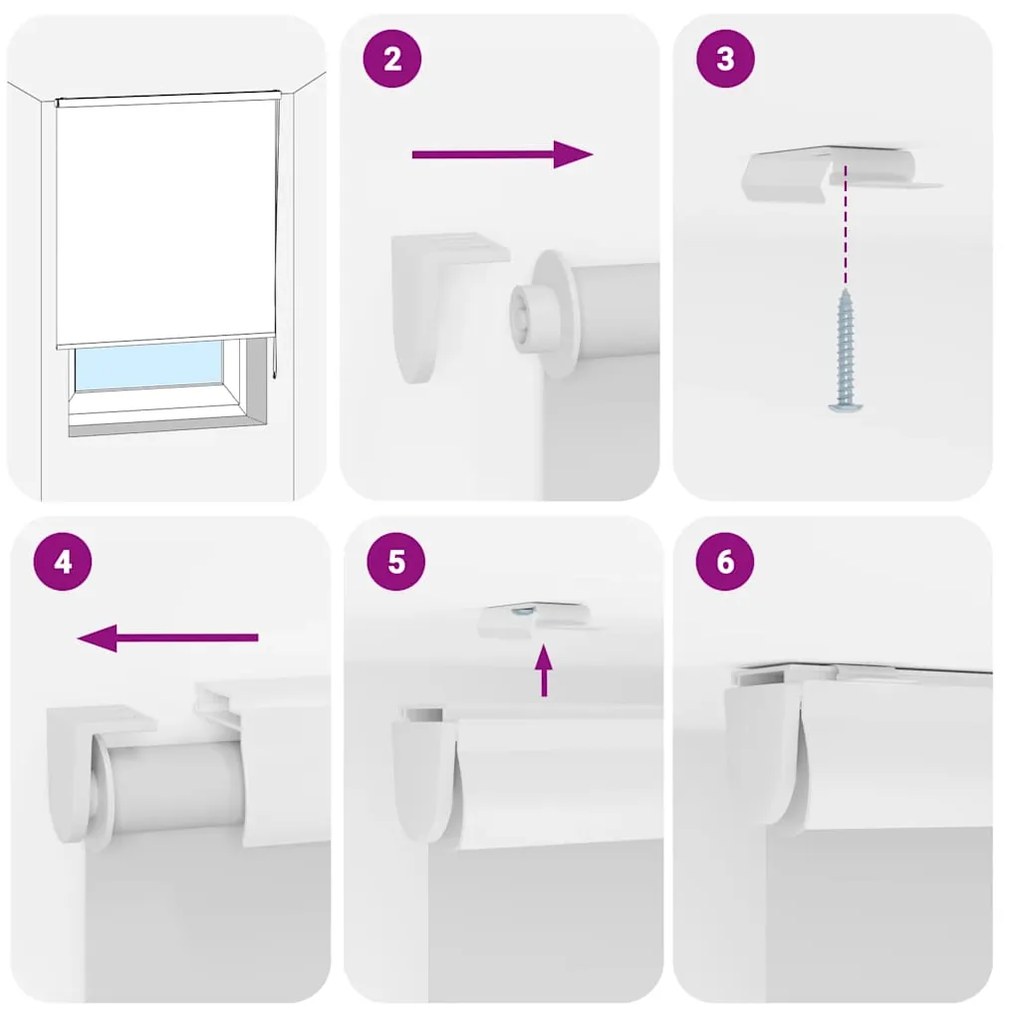 2

3

4

5

6