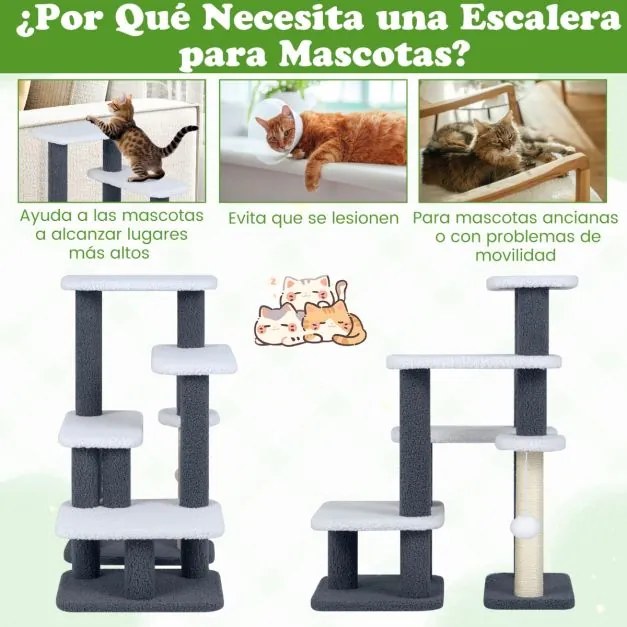 ¿Por Qué Necesita una Escalera para Mascotas?

Ayuda a las mascotas a alcanzar lugares más altos

Evita que se lesionen

Para mascotas ancianas o con problemas de movilidad