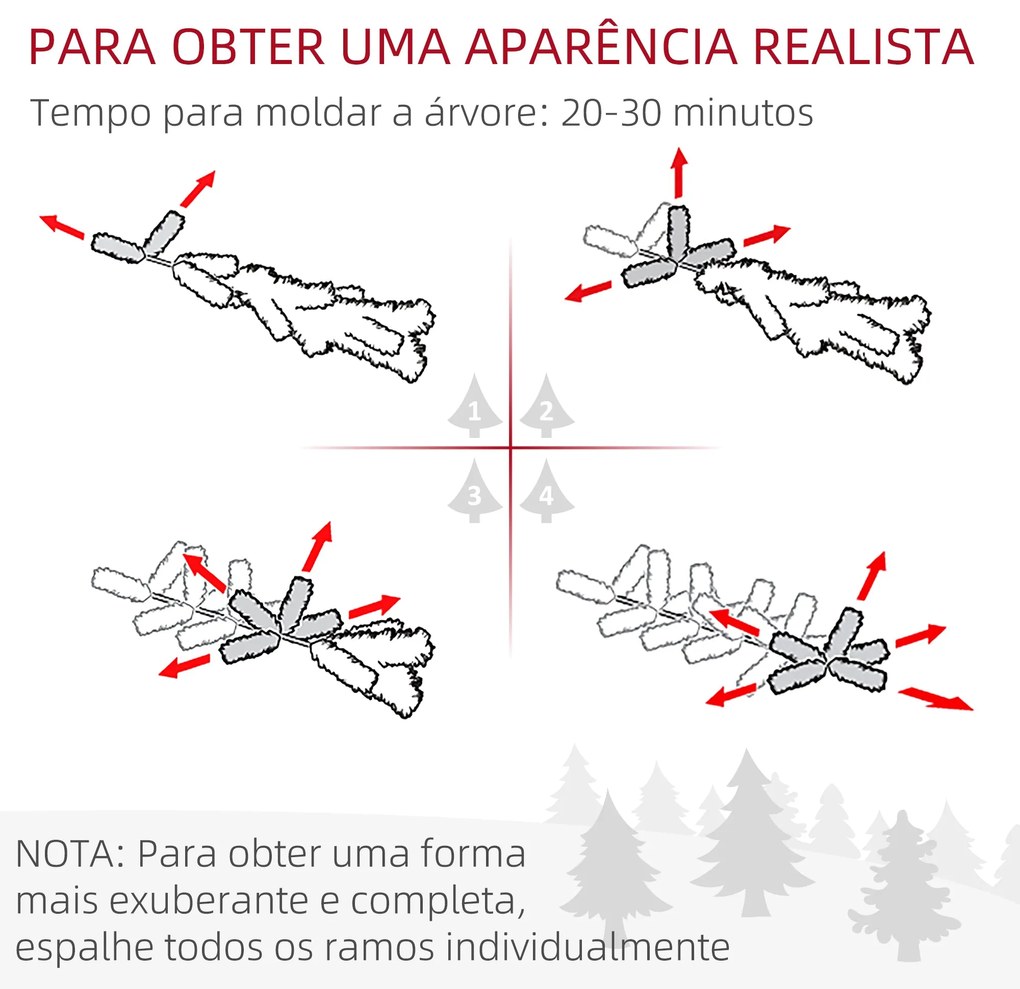 PARA OBTER UMA APARÊNCIA REALISTA
Tempo para moldar a árvore: 20-30 minutos

1 2
3 4

NOTA: Para obter uma forma mais exuberante e completa, espalhe todos os ramos individualmente