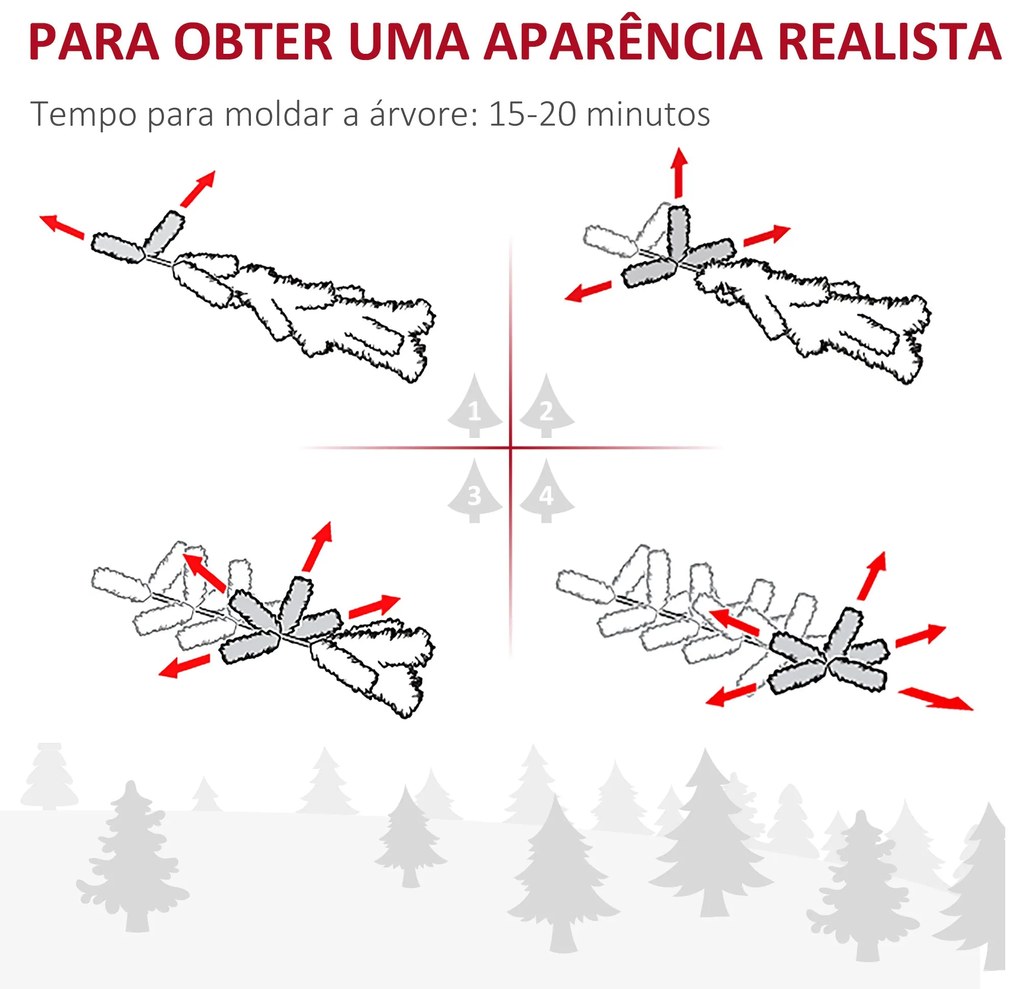 PARA OBTER UMA APARÊNCIA REALISTA

Tempo para moldar a árvore: 15-20 minutos

1 2

3 4